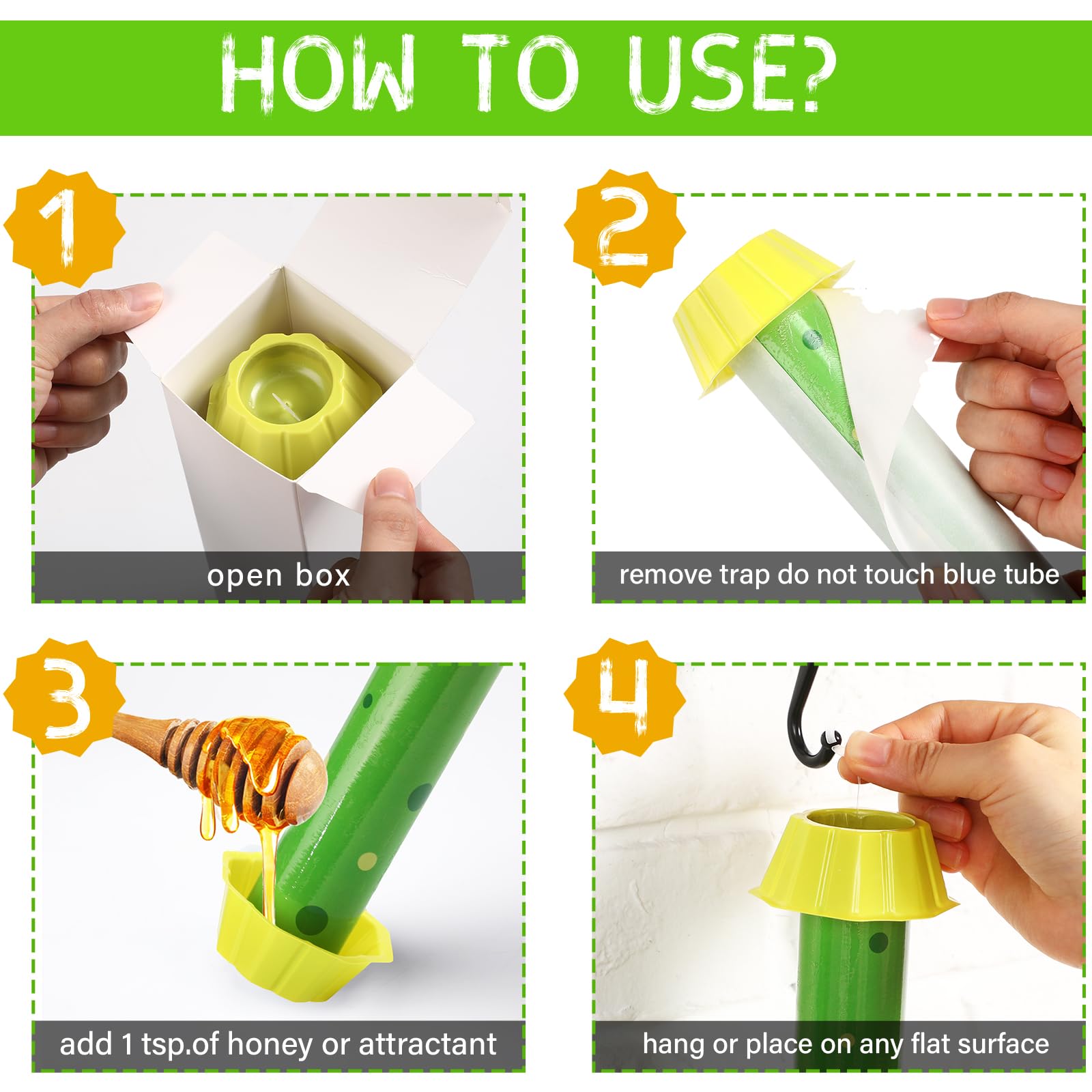 HOW TO USE?

1

open box

2

remove trap do not touch blue tube

3

add 1 tsp.of honey or attractant

4

hang or place on any flat surface