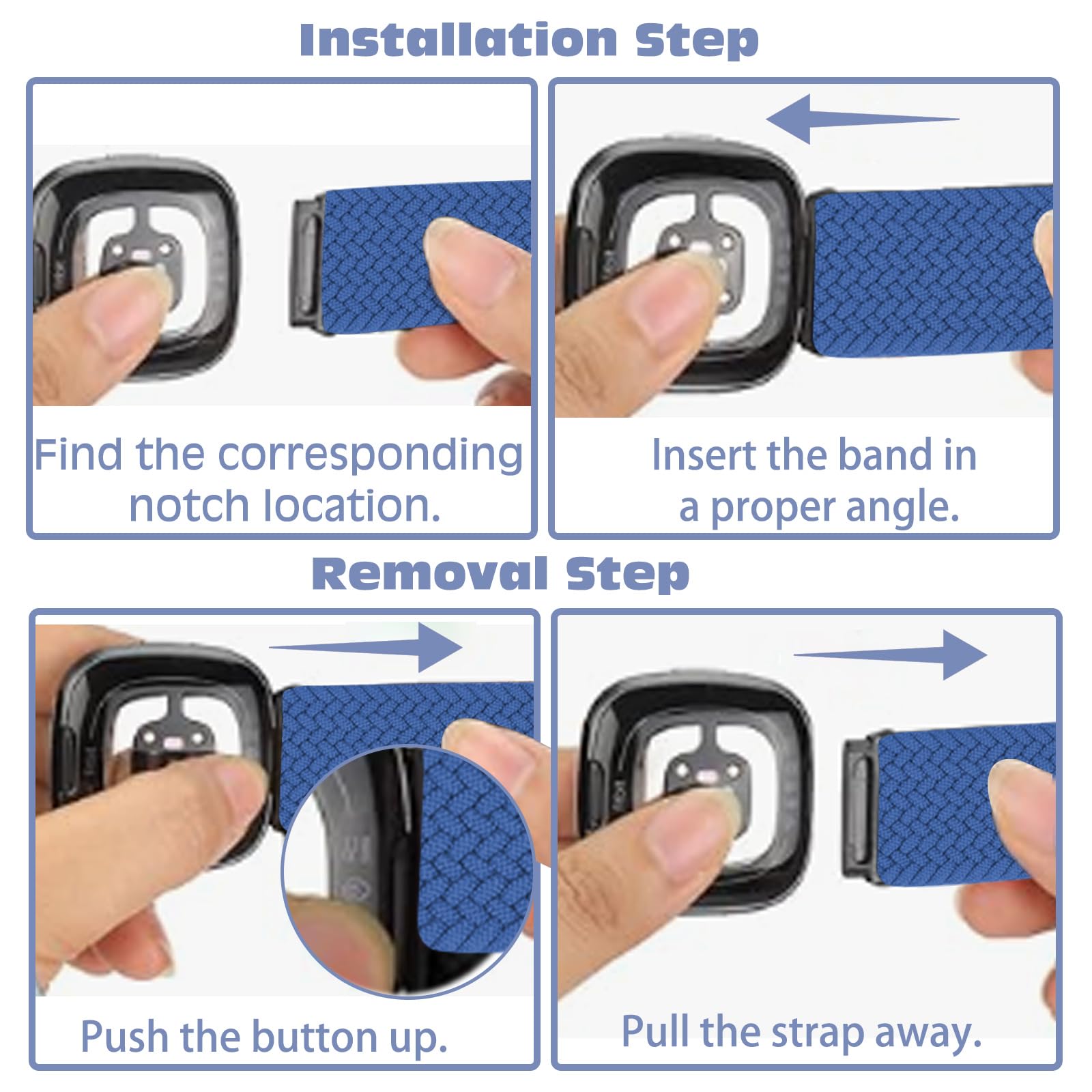 Installation Step

Find the corresponding notch location.

Insert the band in a proper angle.

Removal Step

Push the button up.

Pull the strap away.