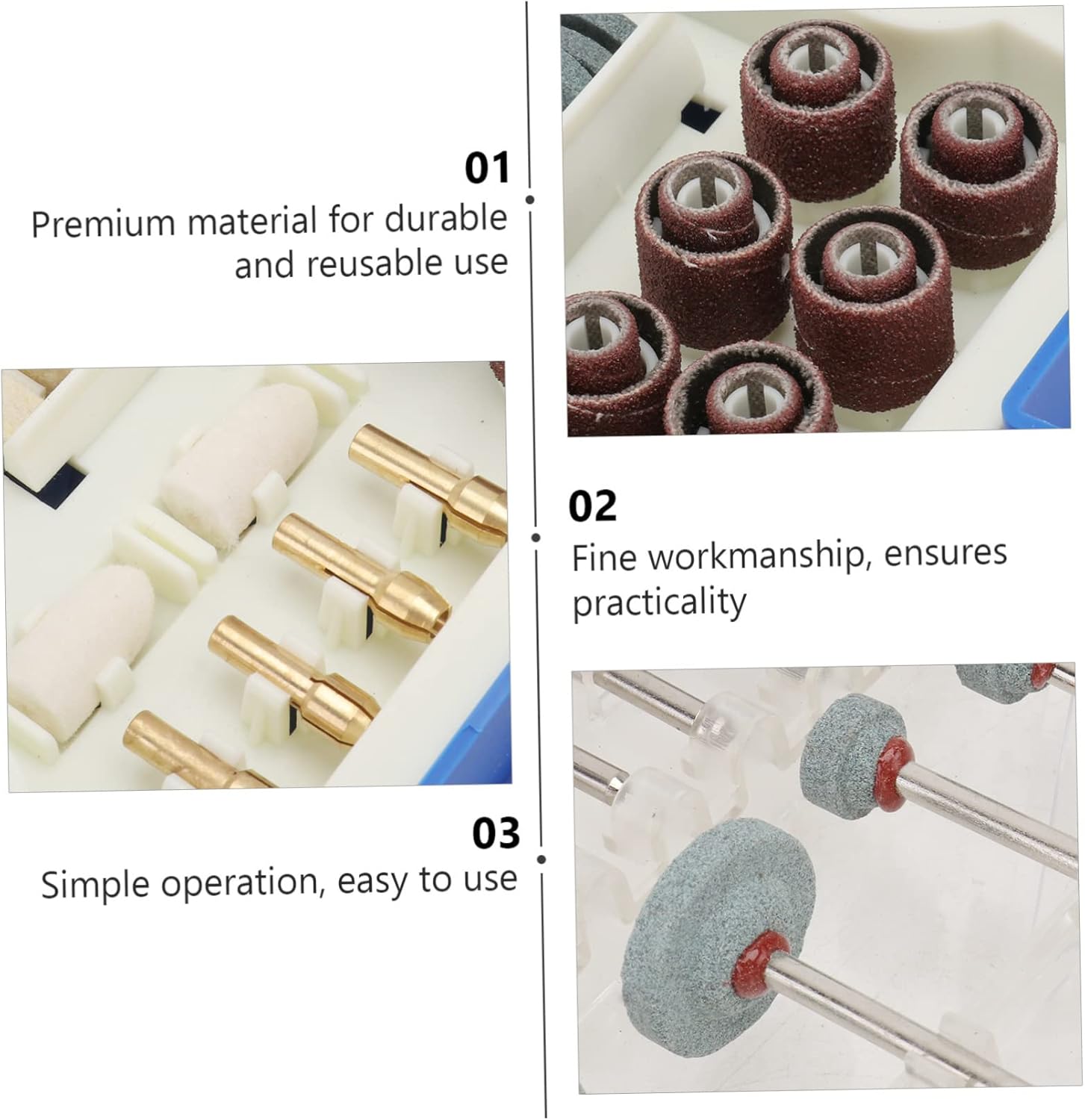 01
Premium material for durable and reusable use

02
Fine workmanship, ensures practicality

03
Simple operation, easy to use