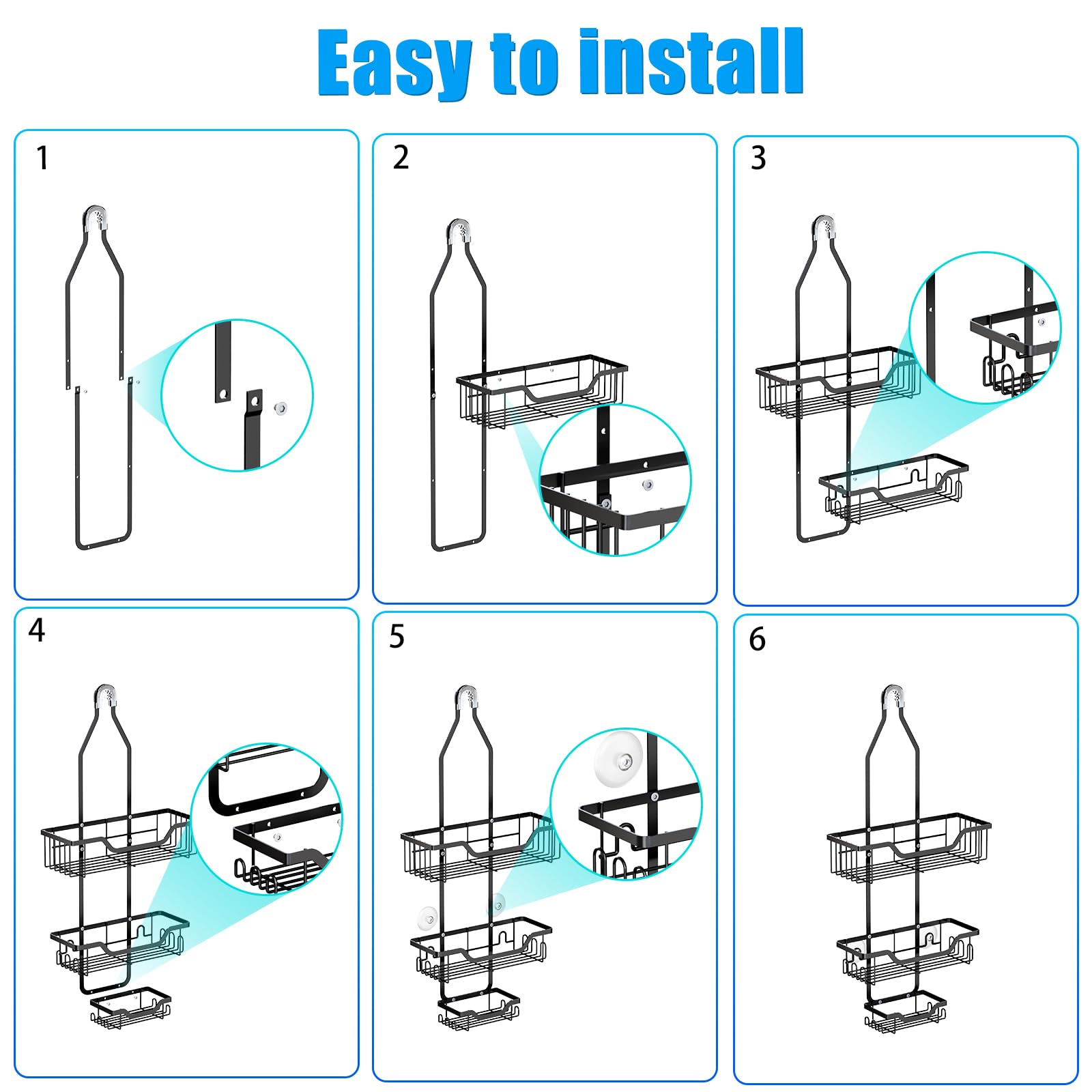 Easy to install

1

2

3

4

5

6