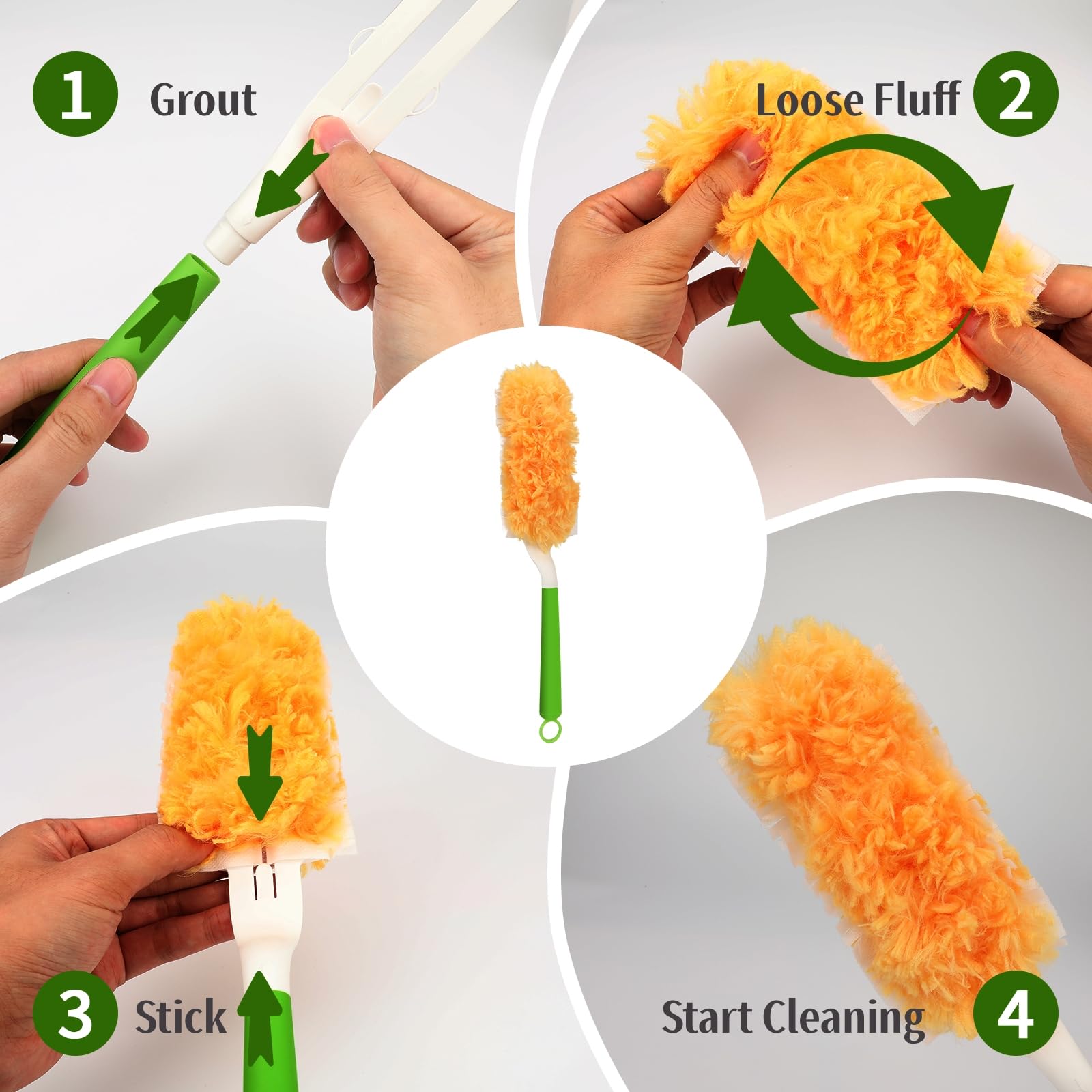 1 Grout

Loose Fluff 2

3 Stick

Start Cleaning 4