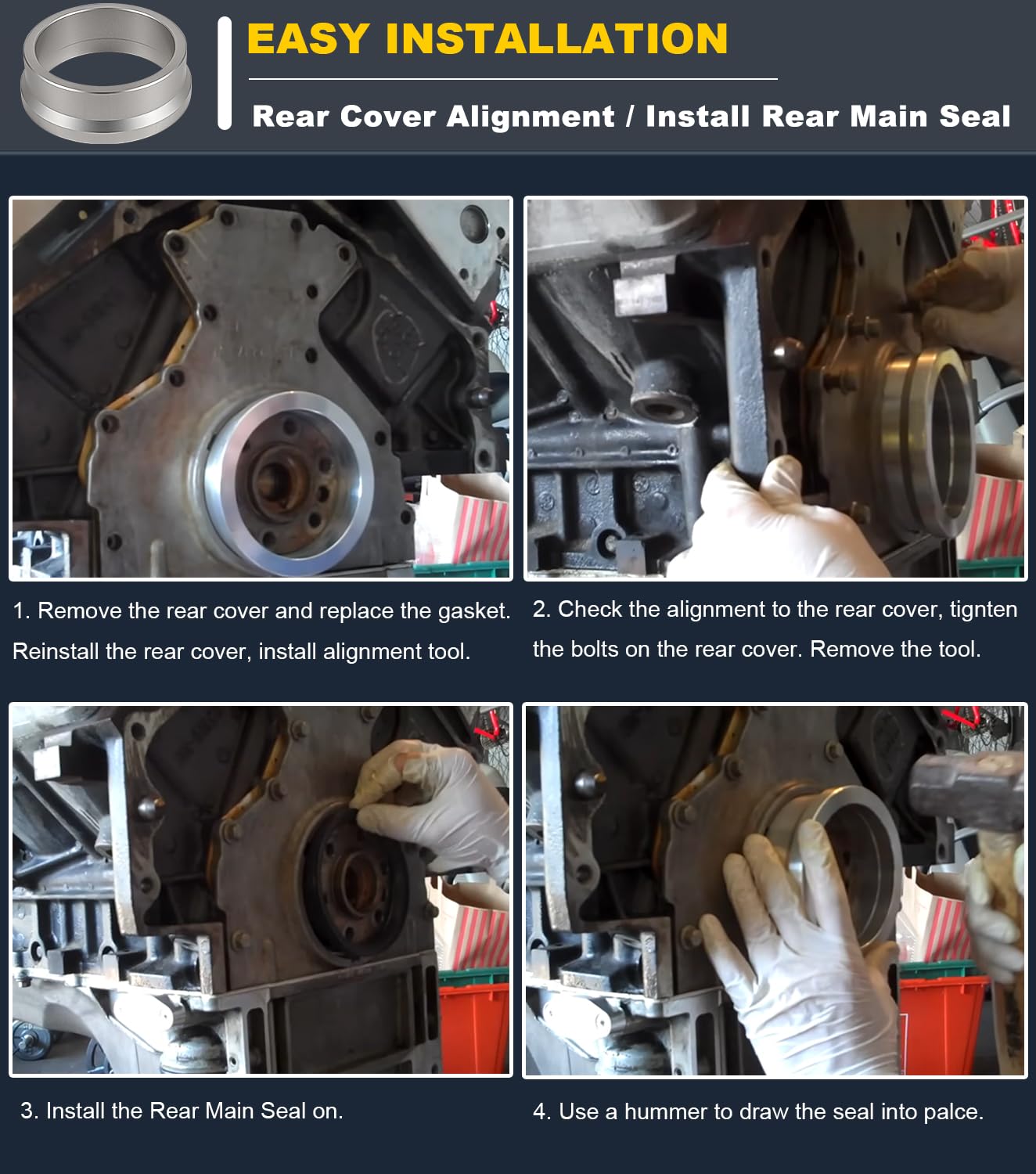 EASY INSTALLATION

Rear Cover Alignment / Install Rear Main Seal

1. Remove the rear cover and replace the gasket. Reinstall the rear cover, install alignment tool.

2. Check the alignment to the rear cover, tignten the bolts on the rear cover. Remove the tool.

3. Install the Rear Main Seal on.

4. Use a hummer to draw the seal into palce.