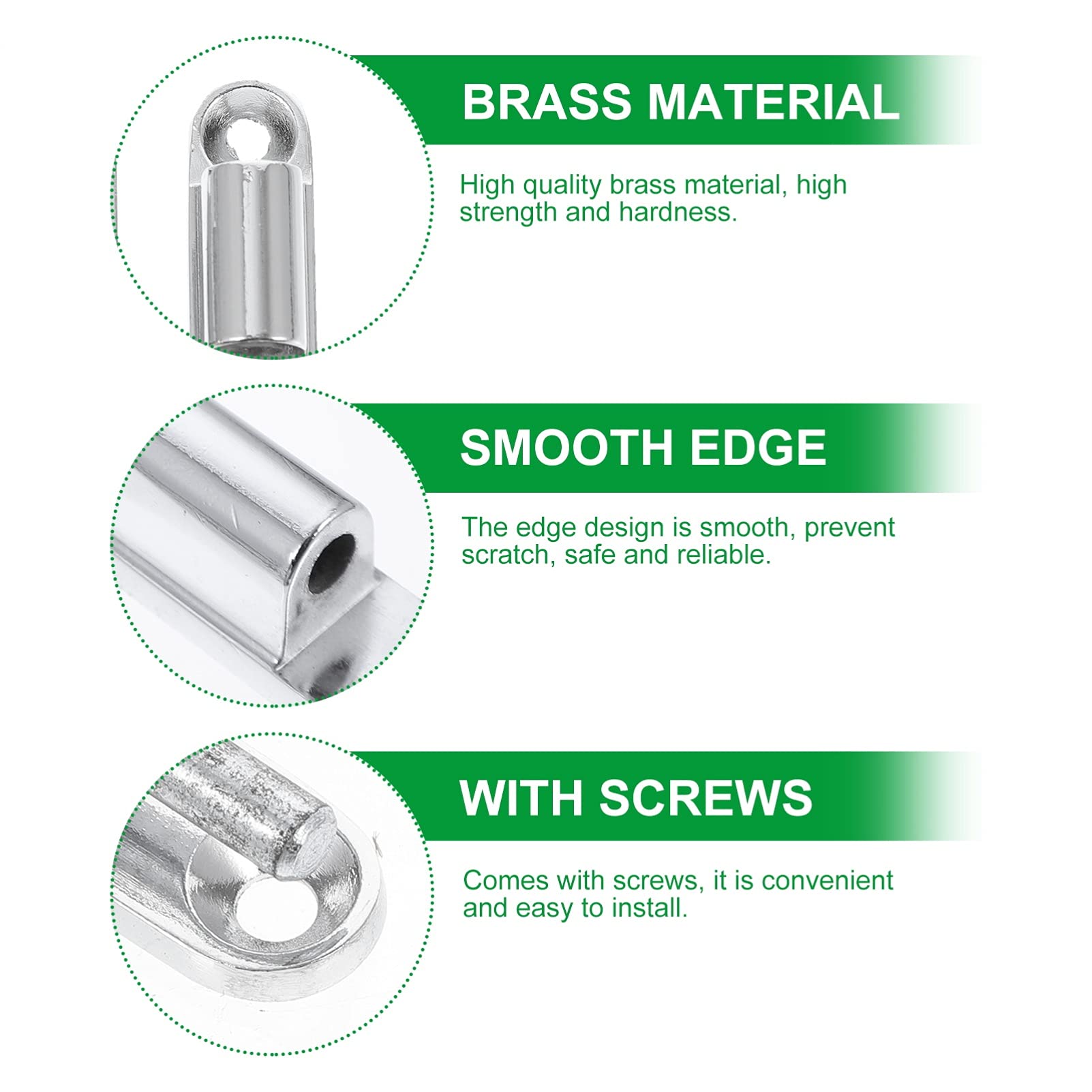 BRASS MATERIAL

High quality brass material, high strength and hardness.

SMOOTH EDGE

The edge design is smooth, prevent scratch, safe and reliable.

WITH SCREWS

Comes with screws, it is convenient and easy to install.