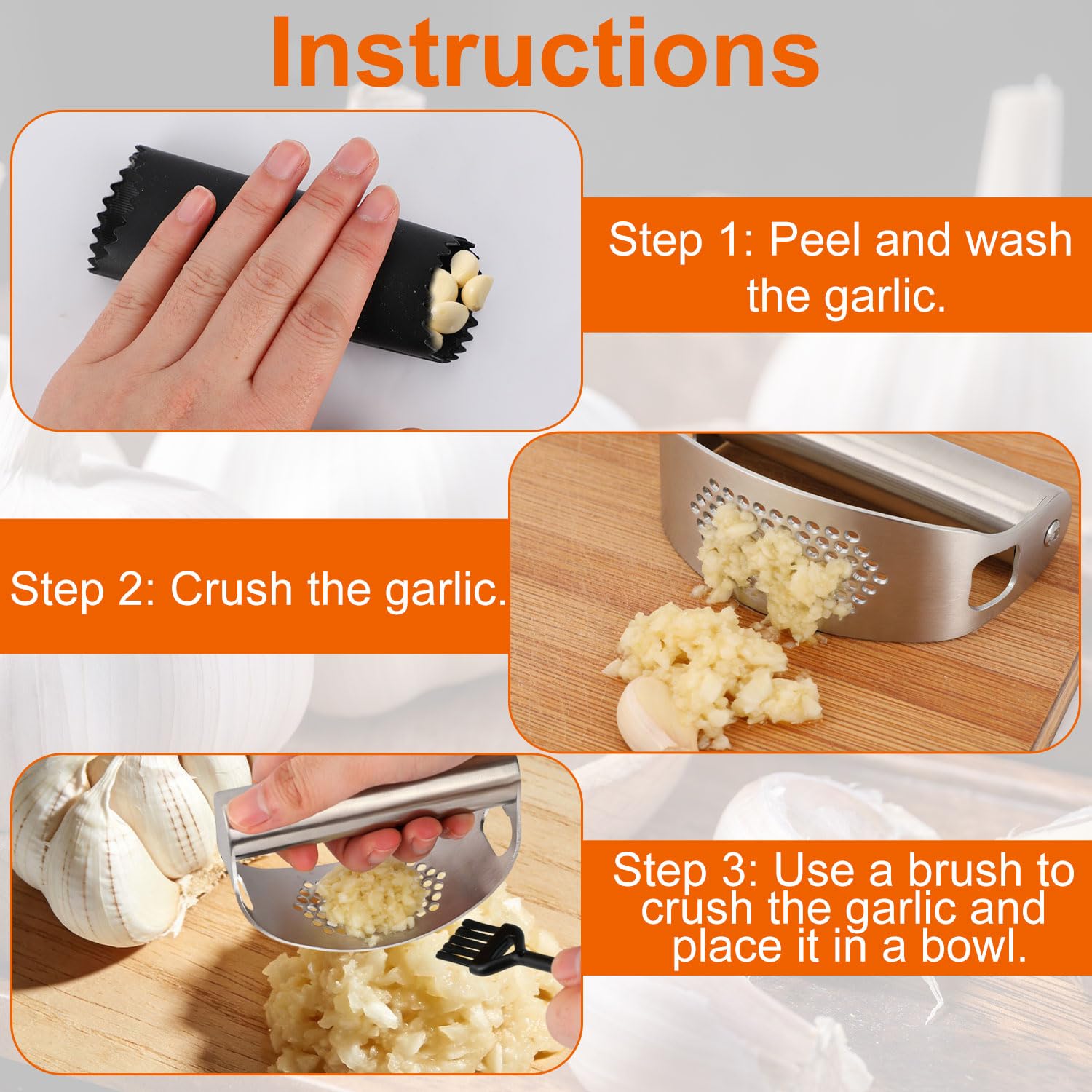 Instructions

Step 1: Peel and wash the garlic.

Step 2: Crush the garlic.

Step 3: Use a brush to crush the garlic and place it in a bowl.