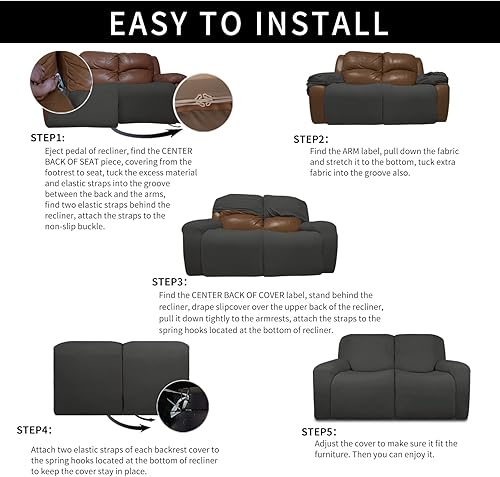 EASY TO INSTALL

STEP1:
Eject pedal of recliner, find the CENTER BACK OF SEAT piece, covering from the footrest to seat, tuck the excess material and elastic straps into the groove between the back and the arms, find two elastic straps behind the recliner, attach the straps to the non-slip buckle.

STEP2:
Find the ARM label, pull down the fabric and stretch it to the bottom, tuck extra fabric into the groove also.

STEP3:
Find the CENTER BACK OF COVER label, stand behind the recliner, drape slipcover over the upper back of the recliner, pull it down tightly to the armrests, attach the straps to the spring hooks located at the bottom of recliner.

STEP4:
Attach two elastic straps of each backrest cover to the spring hooks located at the bottom of recliner to keep the cover stay in place.

STEP5:
Adjust the cover to make sure it fit the furniture. Then you can enjoy it.