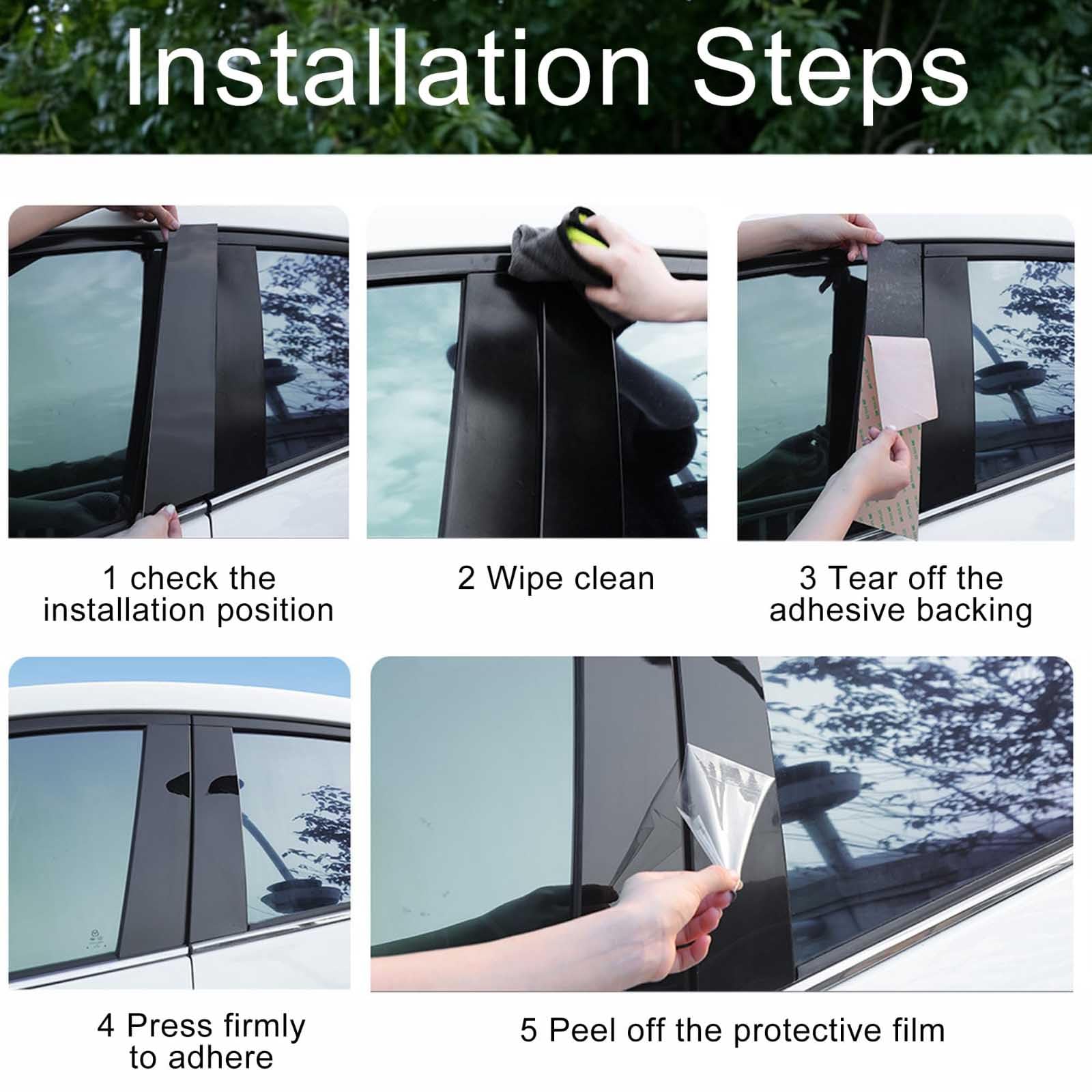 Installation Steps

1 check the installation position

2 Wipe clean

3 Tear off the adhesive backing

4 Press firmly to adhere

5 Peel off the protective film