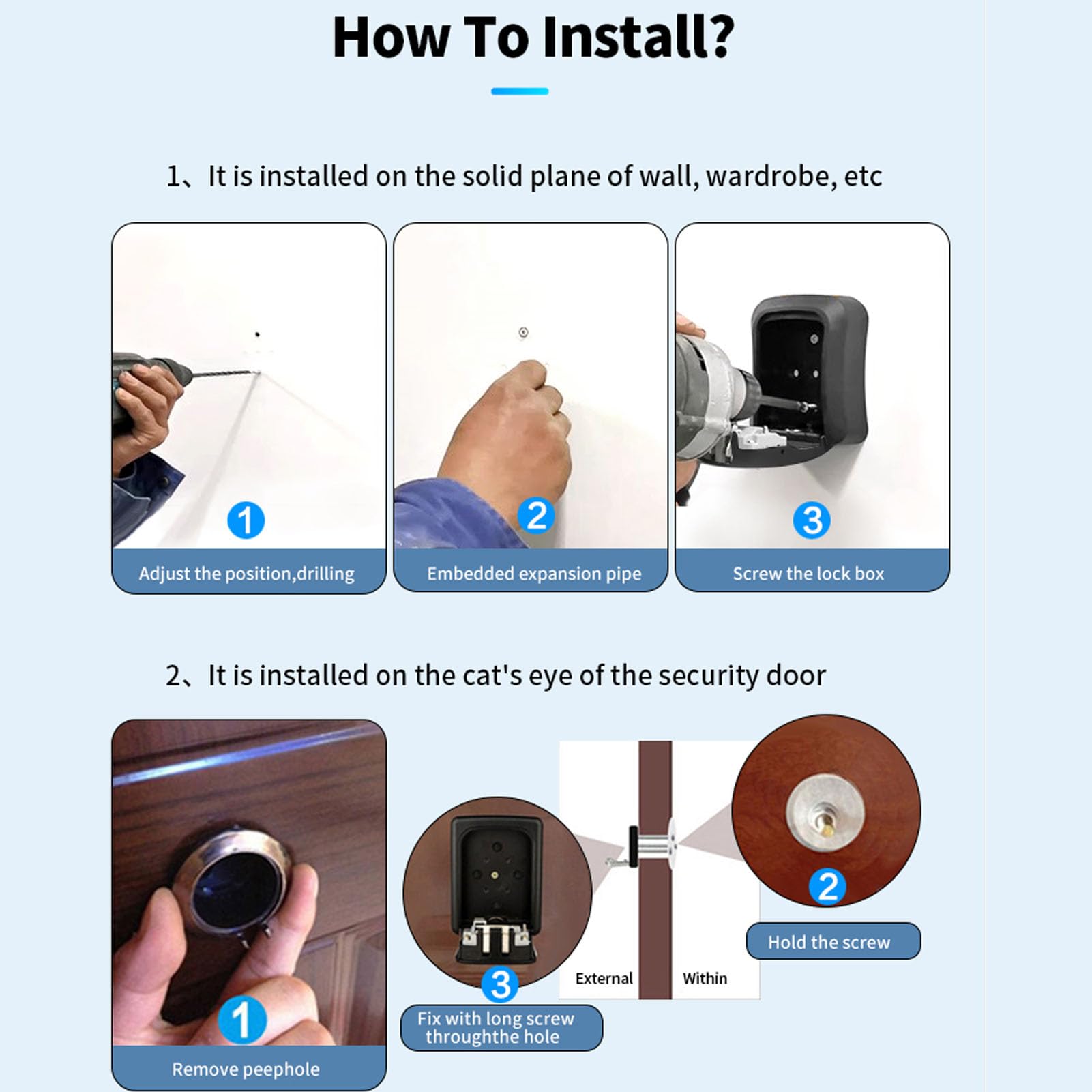 How To Install?

1、It is installed on the solid plane of wall, wardrobe, etc

1
Adjust the position,drilling

2
Embedded expansion pipe

3
Screw the lock box

2、It is installed on the cat's eye of the security door

1
Remove peephole

3
Fix with long screw throughthe hole

External
Within

2
Hold the screw