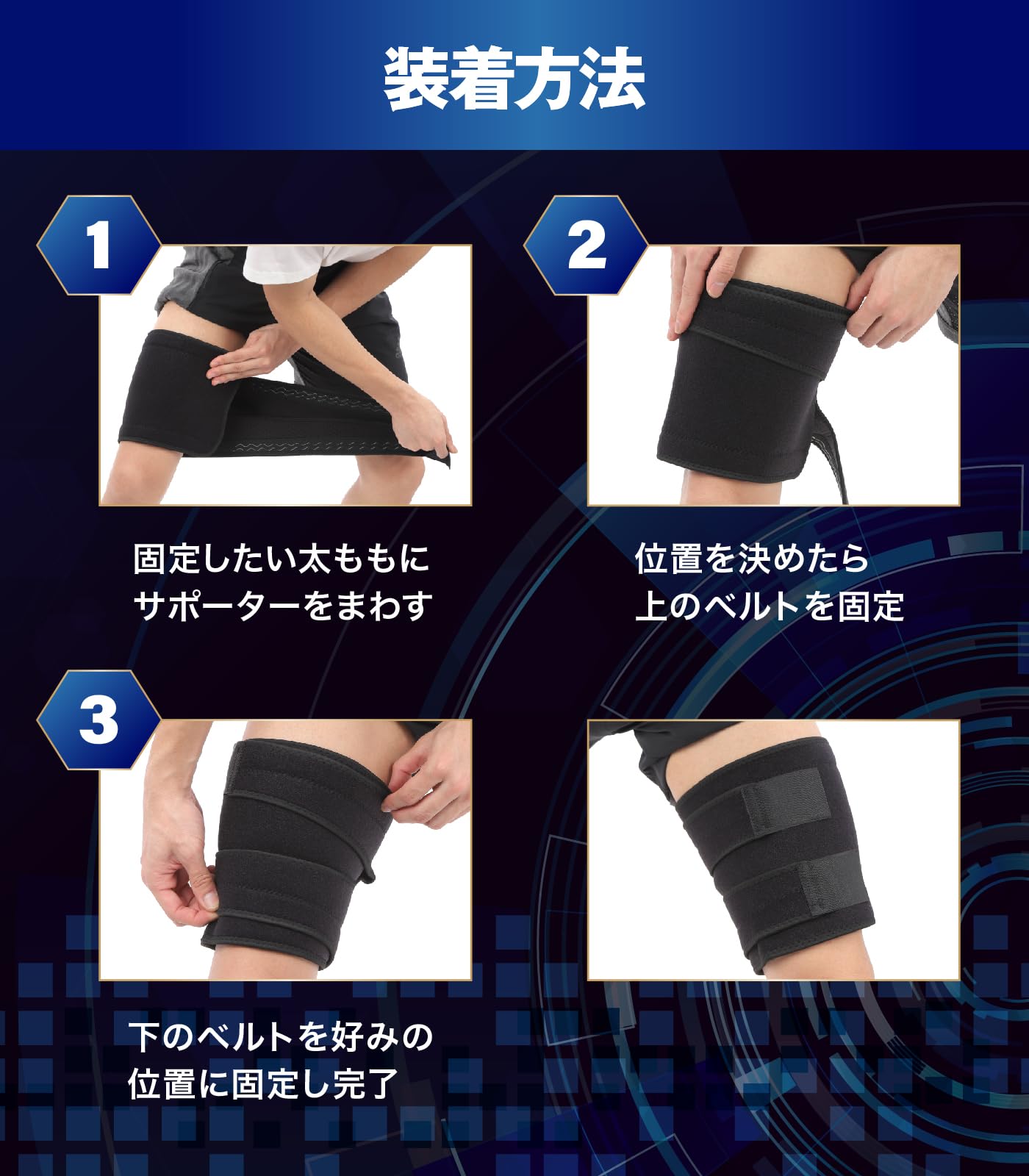 装着方法

1

固定したい太ももに
サポーターをまわす

2

位置を決めたら
上のベルトを固定

3

下のベルトを好みの
位置に固定し完了