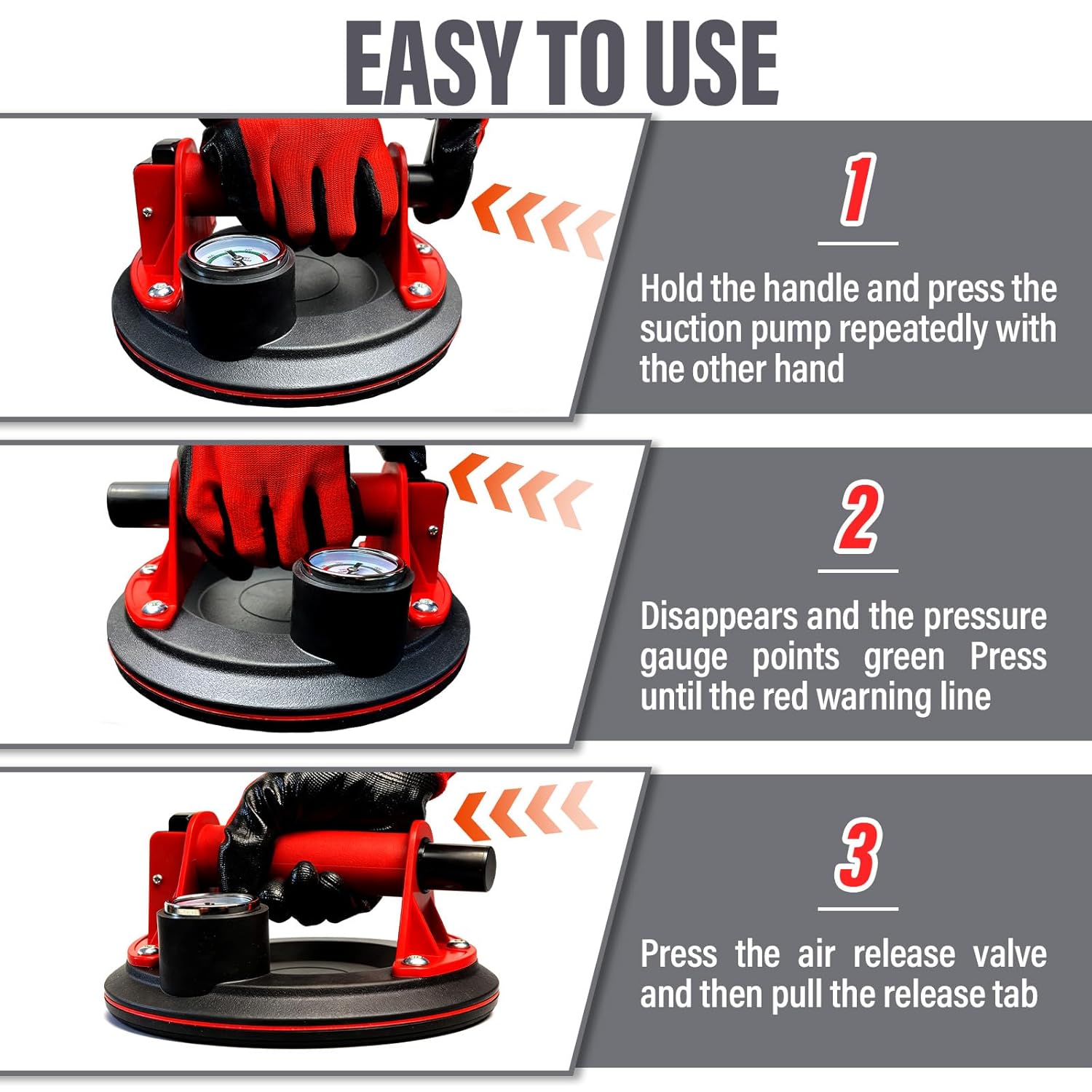 EASY TO USE

1

Hold the handle and press the suction pump repeatedly with the other hand

2

Disappears and the pressure gauge points green Press until the red warning line

3

Press the air release valve and then pull the release tab