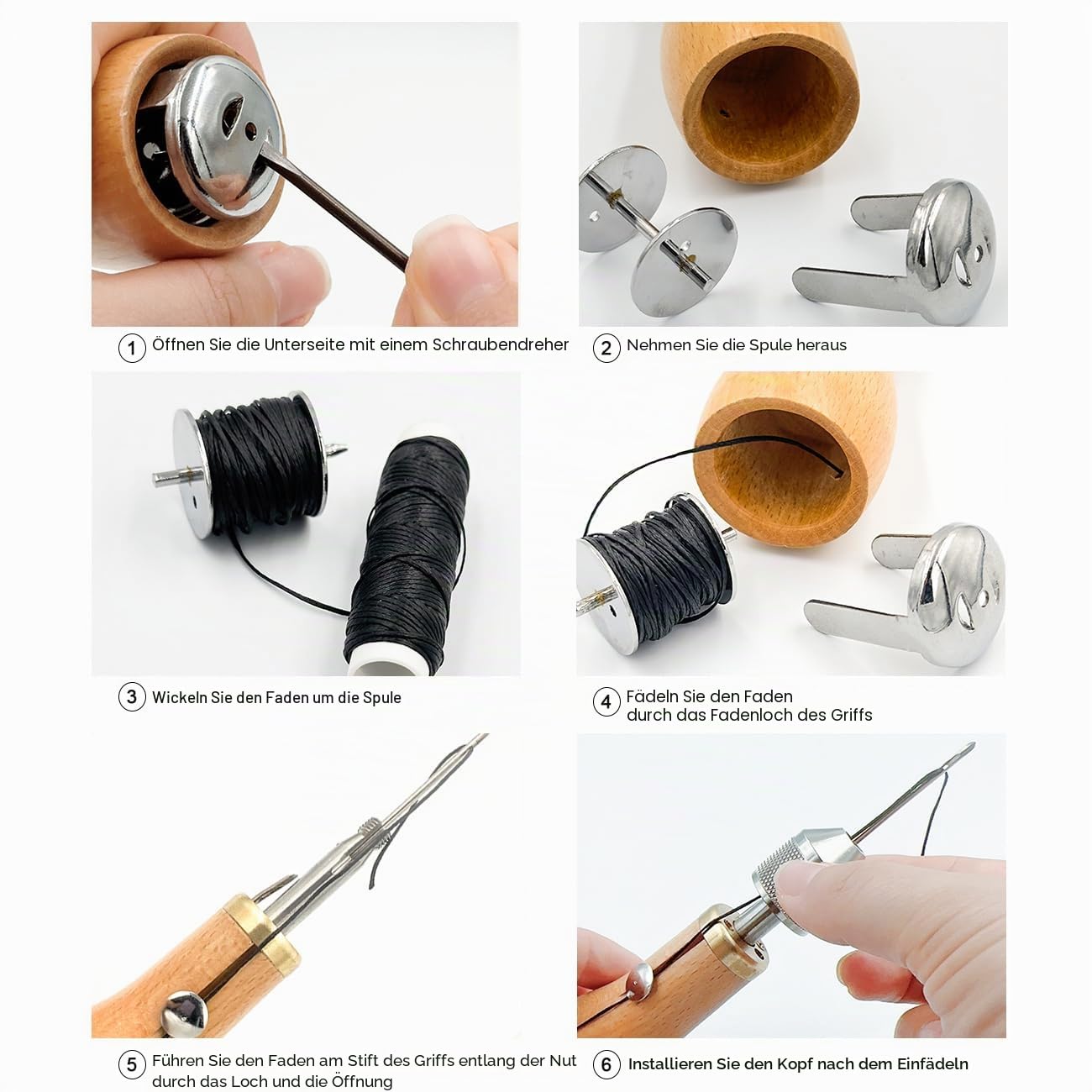 1 Öffnen Sie die Unterseite mit einem Schraubendreher

2 Nehmen Sie die Spule heraus

3 Wickeln Sie den Faden um die Spule

4 Fädeln Sie den Faden durch das Fadenloch des Griffs

5 Führen Sie den Faden am Stift des Griffs entlang der Nut durch das Loch und die Öffnung

6 Installieren Sie den Kopf nach dem Einfädeln