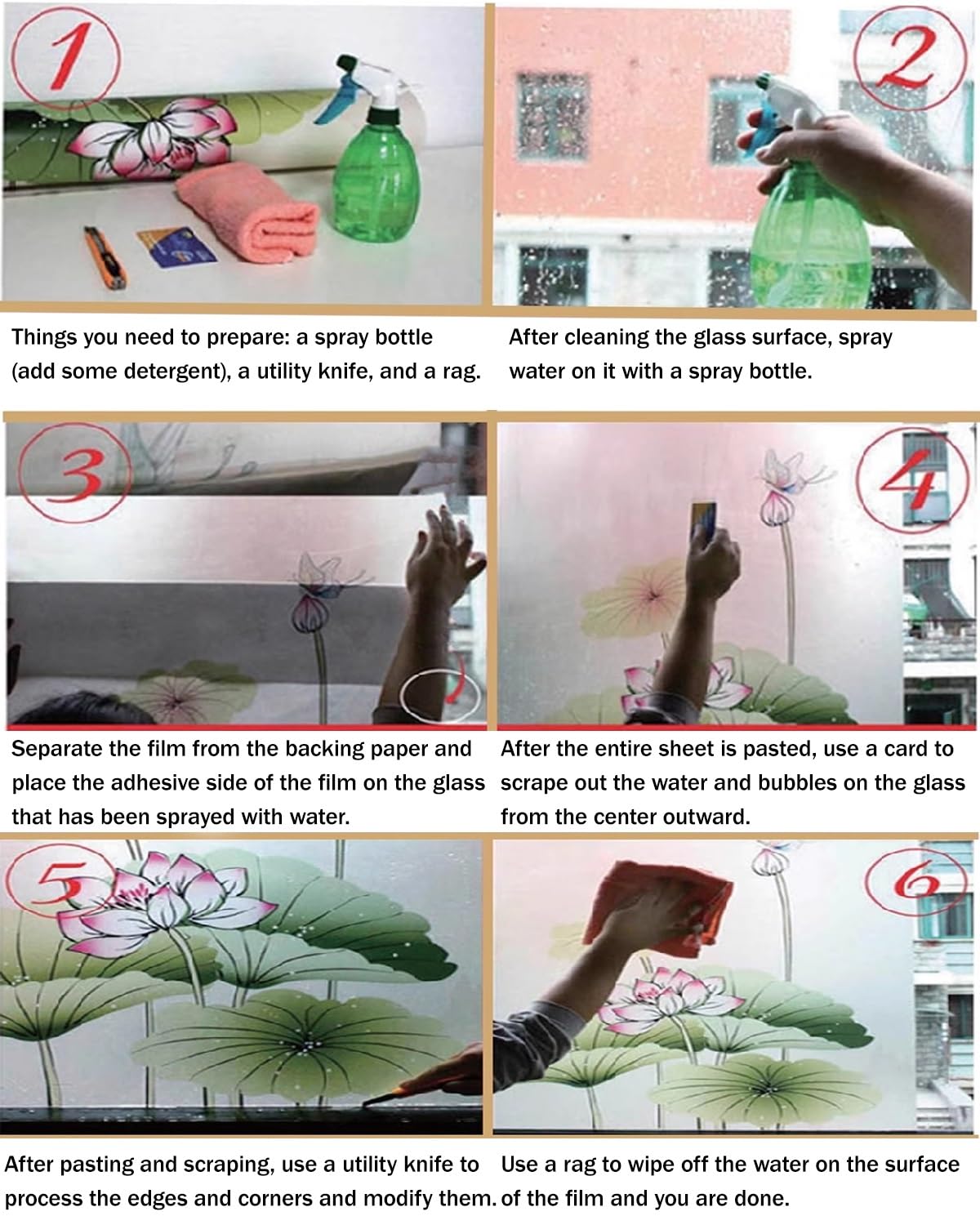 1

Things you need to prepare: a spray bottle (add some detergent), a utility knife, and a rag.

2

After cleaning the glass surface, spray water on it with a spray bottle.

3

Separate the film from the backing paper and place the adhesive side of the film on the glass that has been sprayed with water.

4

After the entire sheet is pasted, use a card to scrape out the water and bubbles on the glass from the center outward.

5

After pasting and scraping, use a utility knife to process the edges and corners and modify them.

6

Use a rag to wipe off the water on the surface of the film and you are done.