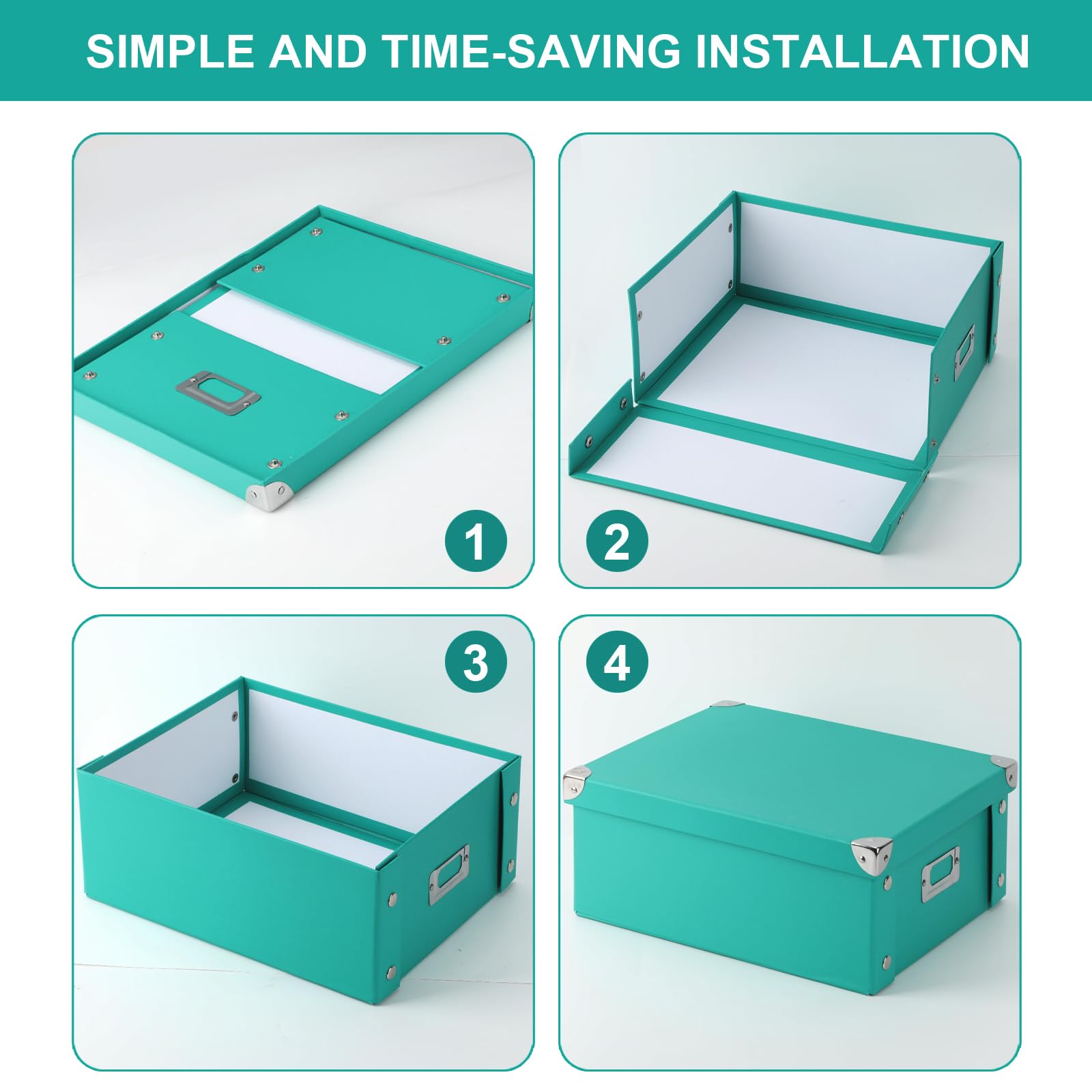 SIMPLE AND TIME-SAVING INSTALLATION

1

2

3

4