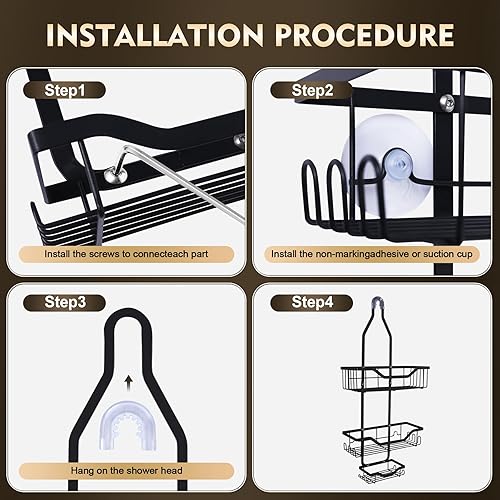 INSTALLATION PROCEDURE

Step1

Install the screws to connecteach part

Step2

Install the non-markingadhesive or suction cup

Step3

Hang on the shower head

Step4