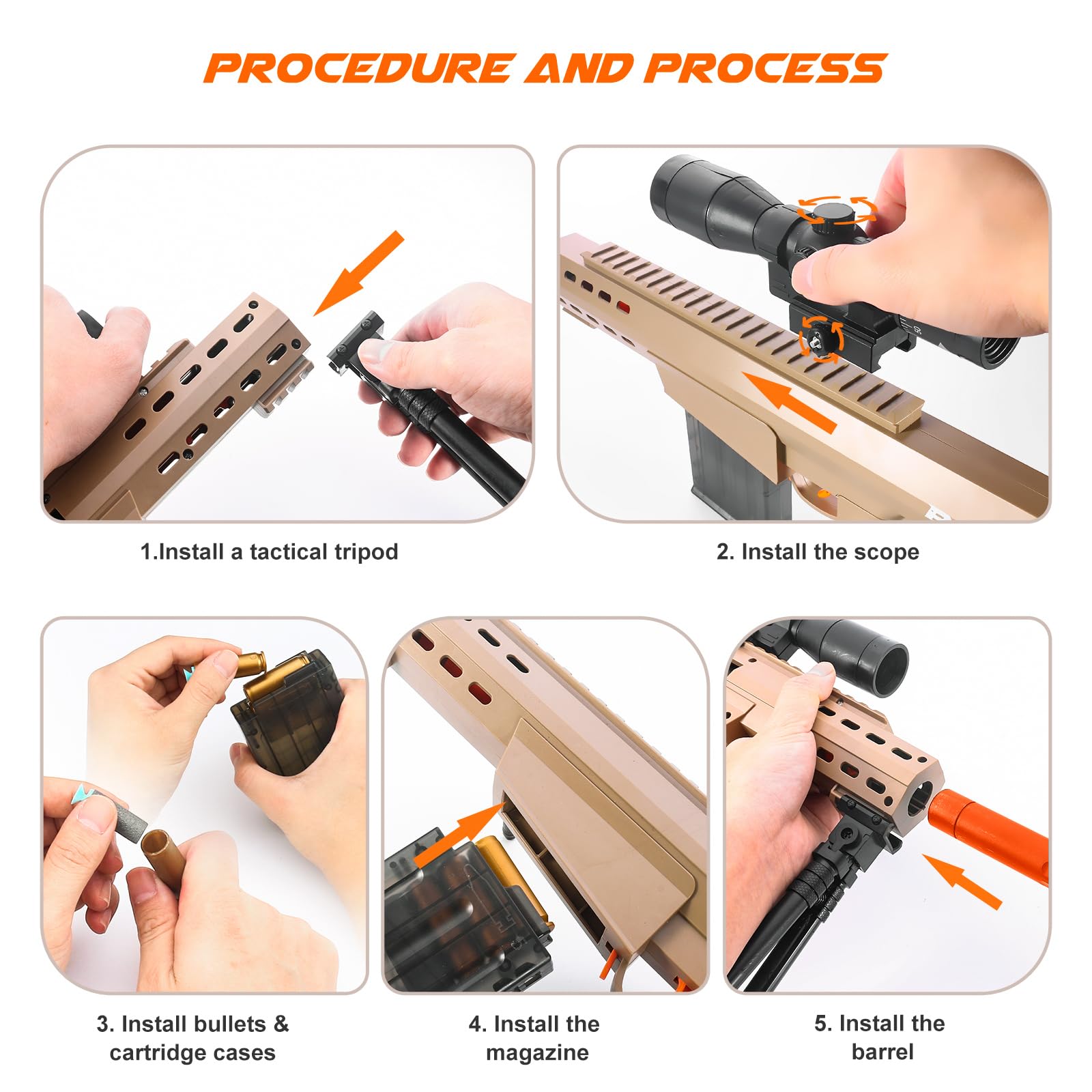 PROCEDURE AND PROCESS

1.Install a tactical tripod

2. Install the scope

3. Install bullets & cartridge cases

4. Install the magazine

5. Install the barrel