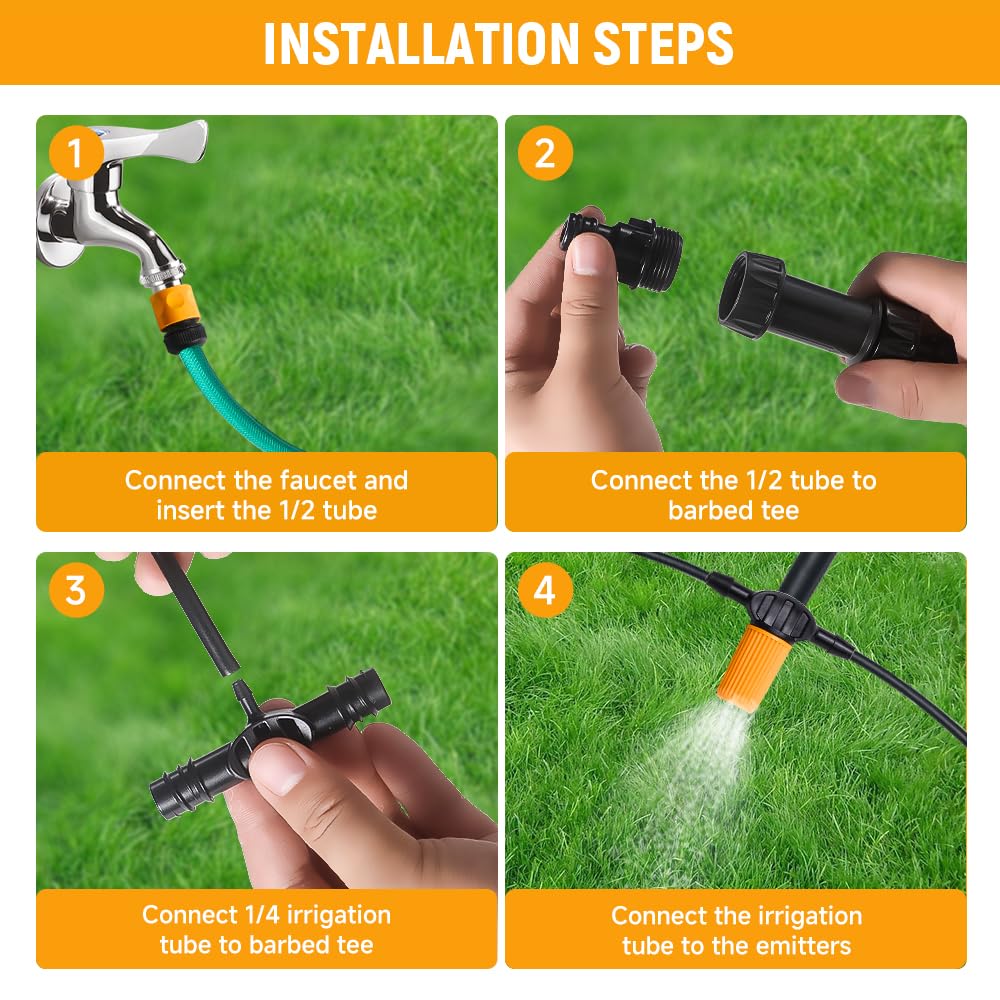 INSTALLATION STEPS

1

Connect the faucet and insert the 1/2 tube

2

Connect the 1/2 tube to barbed tee

3

Connect 1/4 irrigation tube to barbed tee

4

Connect the irrigation tube to the emitters