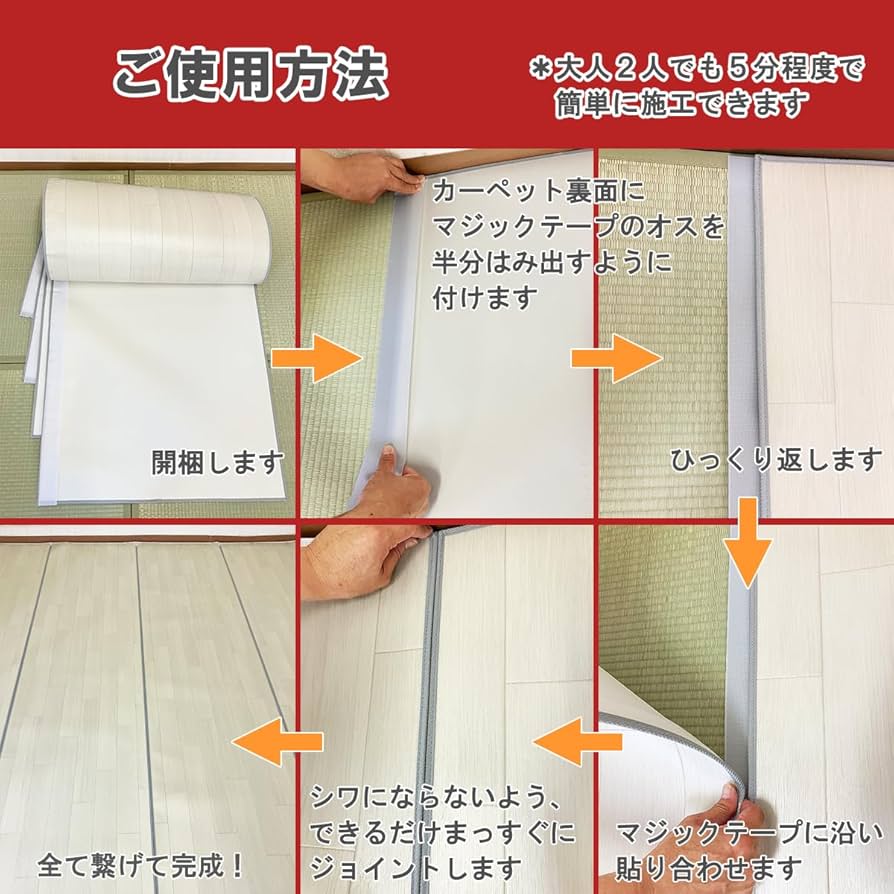 ご使用方法

＊大人２人でも５分程度で簡単に施工できます

開梱します

カーペット裏面にマジックテープのオスを半分はみ出すように付けます

ひっくり返します

マジックテープに沿い貼り合わせます

シワにならないよう、できるだけまっすぐにジョイントします

全て繋げて完成！