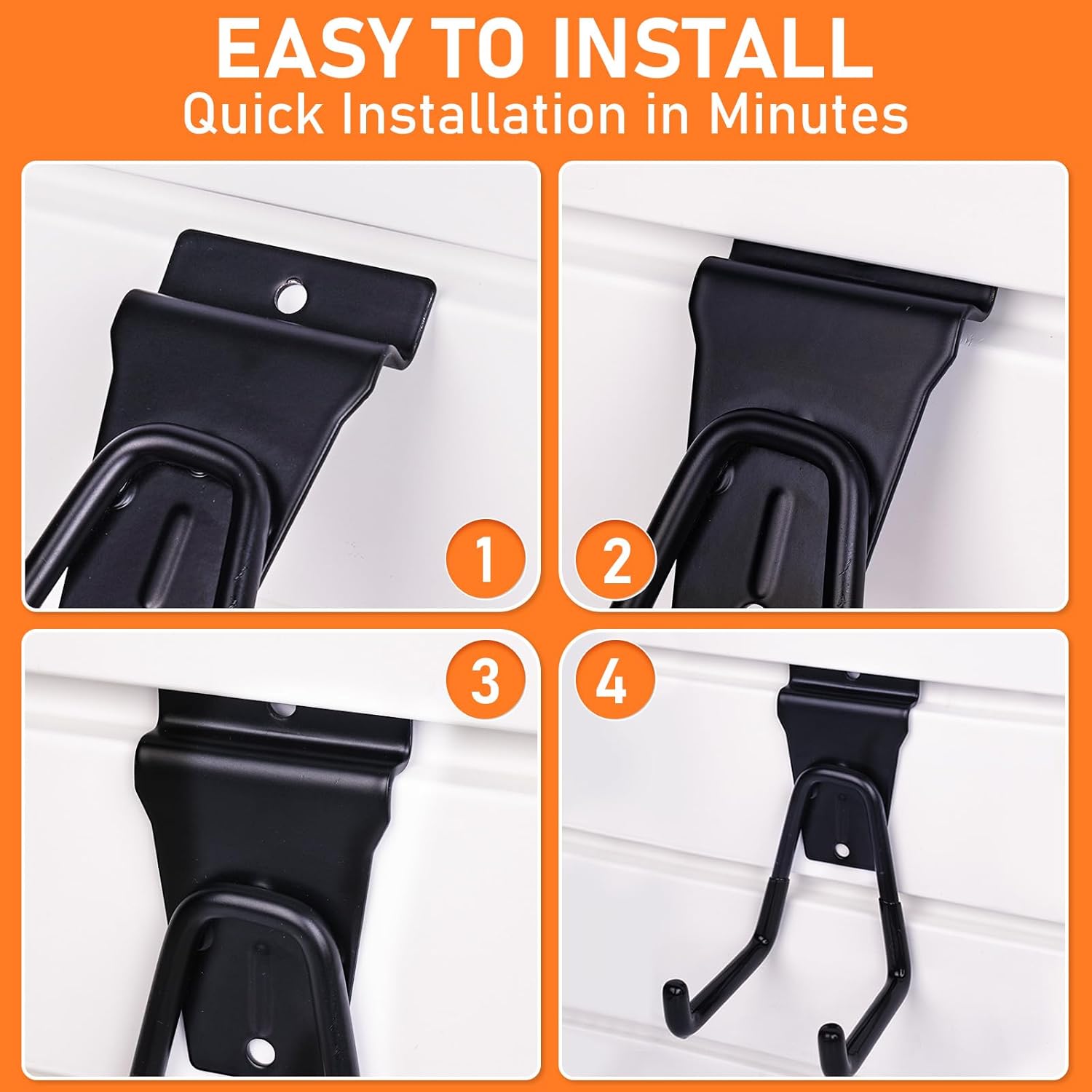 EASY TO INSTALL
Quick Installation in Minutes

1

2

3

4