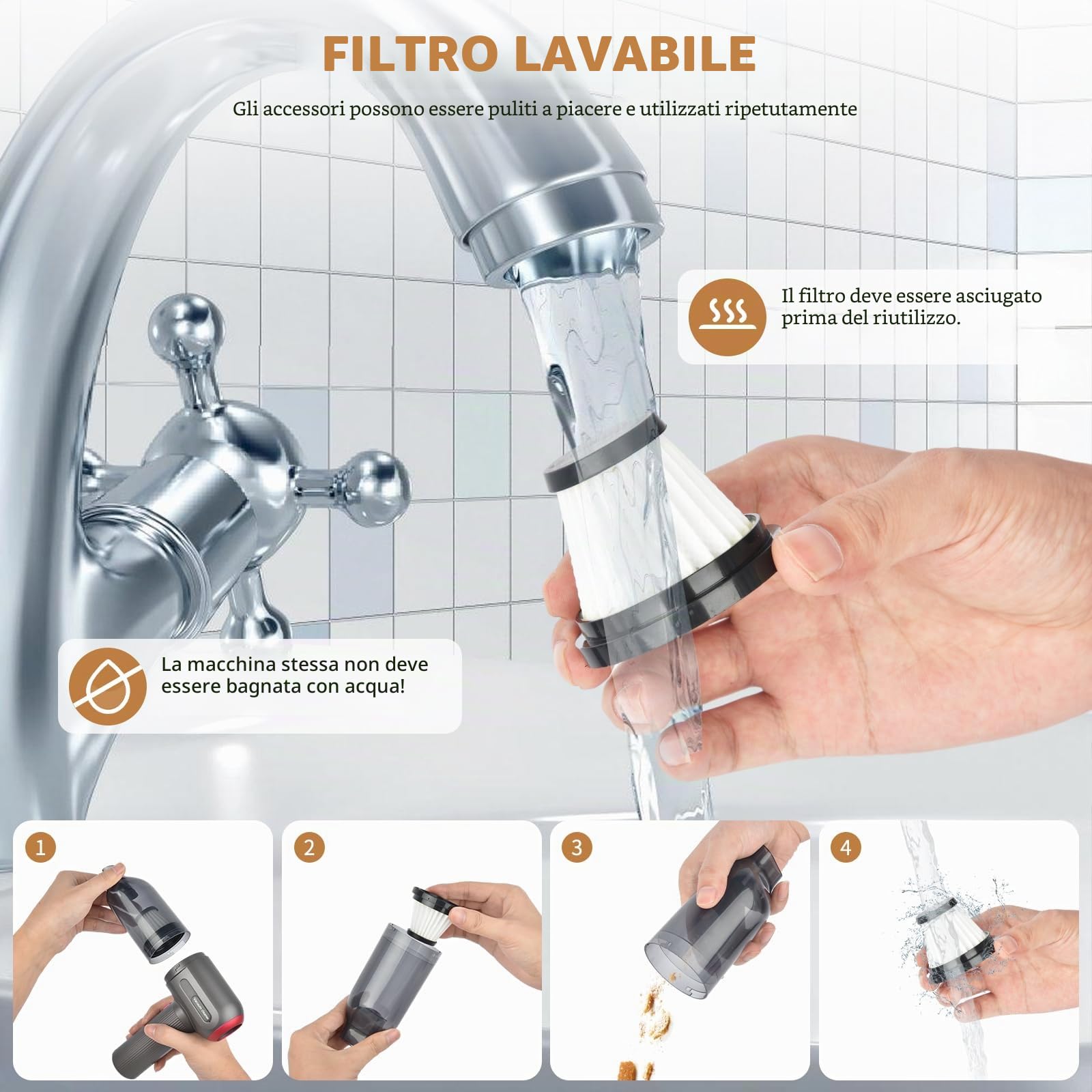 FILTRO LAVABILE

Gli accessori possono essere puliti a piacere e utilizzati ripetutamente

Il filtro deve essere asciugato prima del riutilizzo.

La macchina stessa non deve essere bagnata con acqua!

1

2

3

4