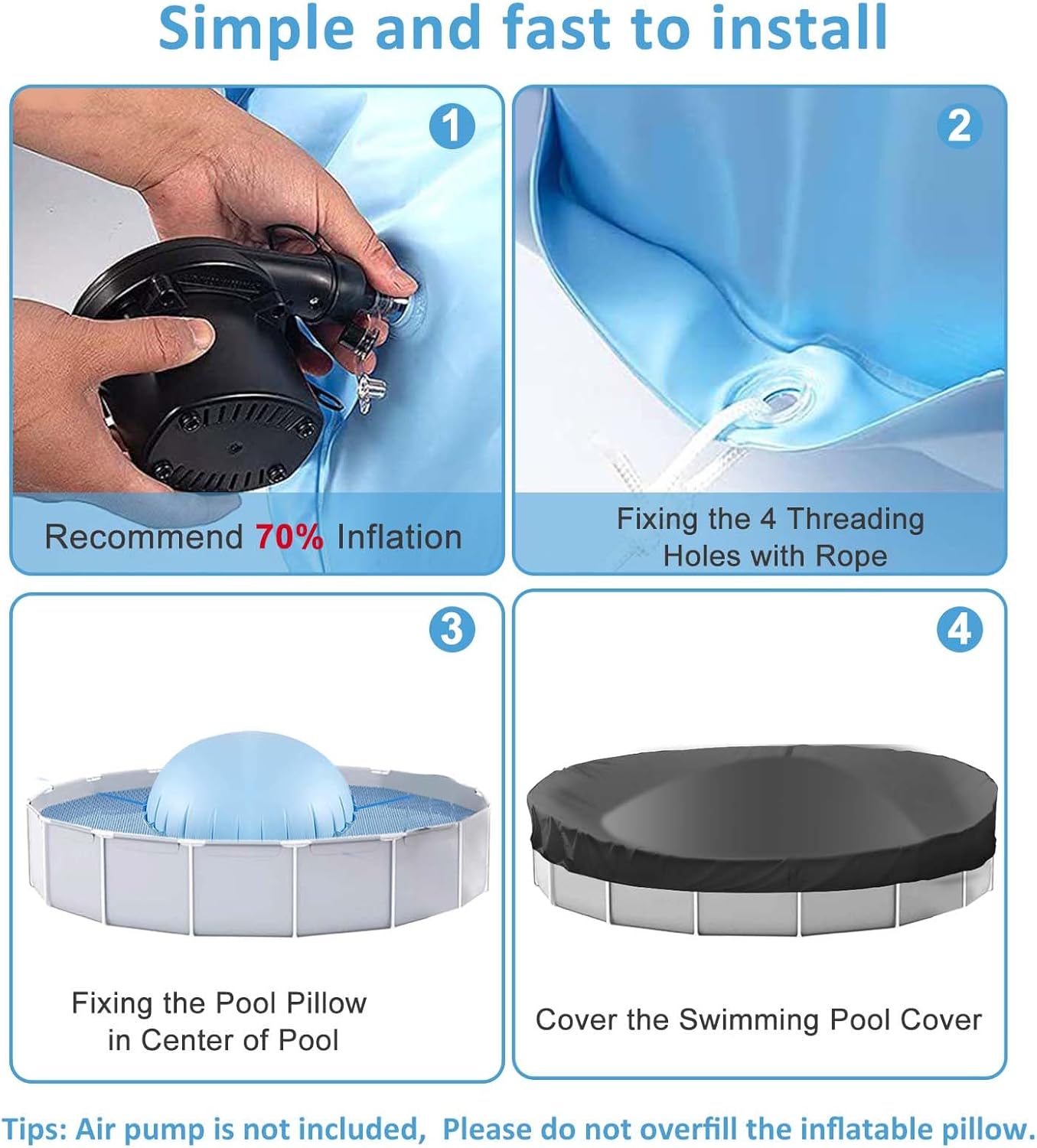 Simple and fast to install

1

Recommend 70% Inflation

2

Fixing the 4 Threading Holes with Rope

3

Fixing the Pool Pillow in Center of Pool

4

Cover the Swimming Pool Cover

Tips: Air pump is not included, Please do not overfill the inflatable pillow.