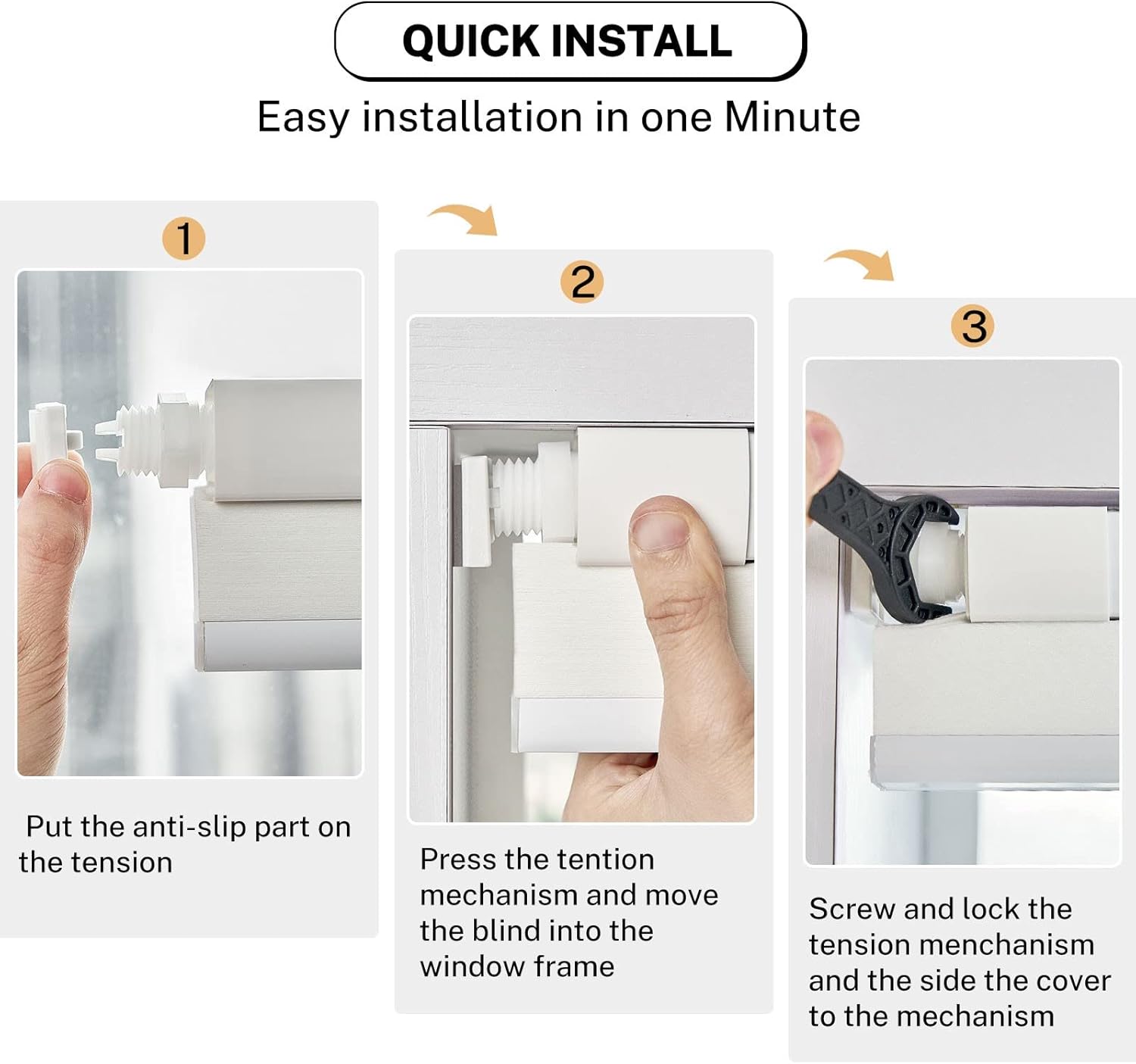 QUICK INSTALL

Easy installation in one Minute

1

Put the anti-slip part on the tension

2

Press the tention mechanism and move the blind into the window frame

3

Screw and lock the tension menchanism and the side the cover to the mechanism