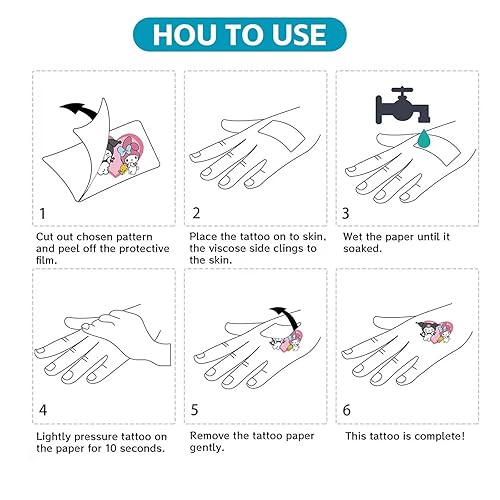 HOU TO USE

1

Cut out chosen pattern and peel off the protective film.

2

Place the tattoo on to skin, the viscose side clings to the skin.

3

Wet the paper until it soaked.

4

Lightly pressure tattoo on the paper for 10 seconds.

5

Remove the tattoo paper gently.

6

This tattoo is complete!