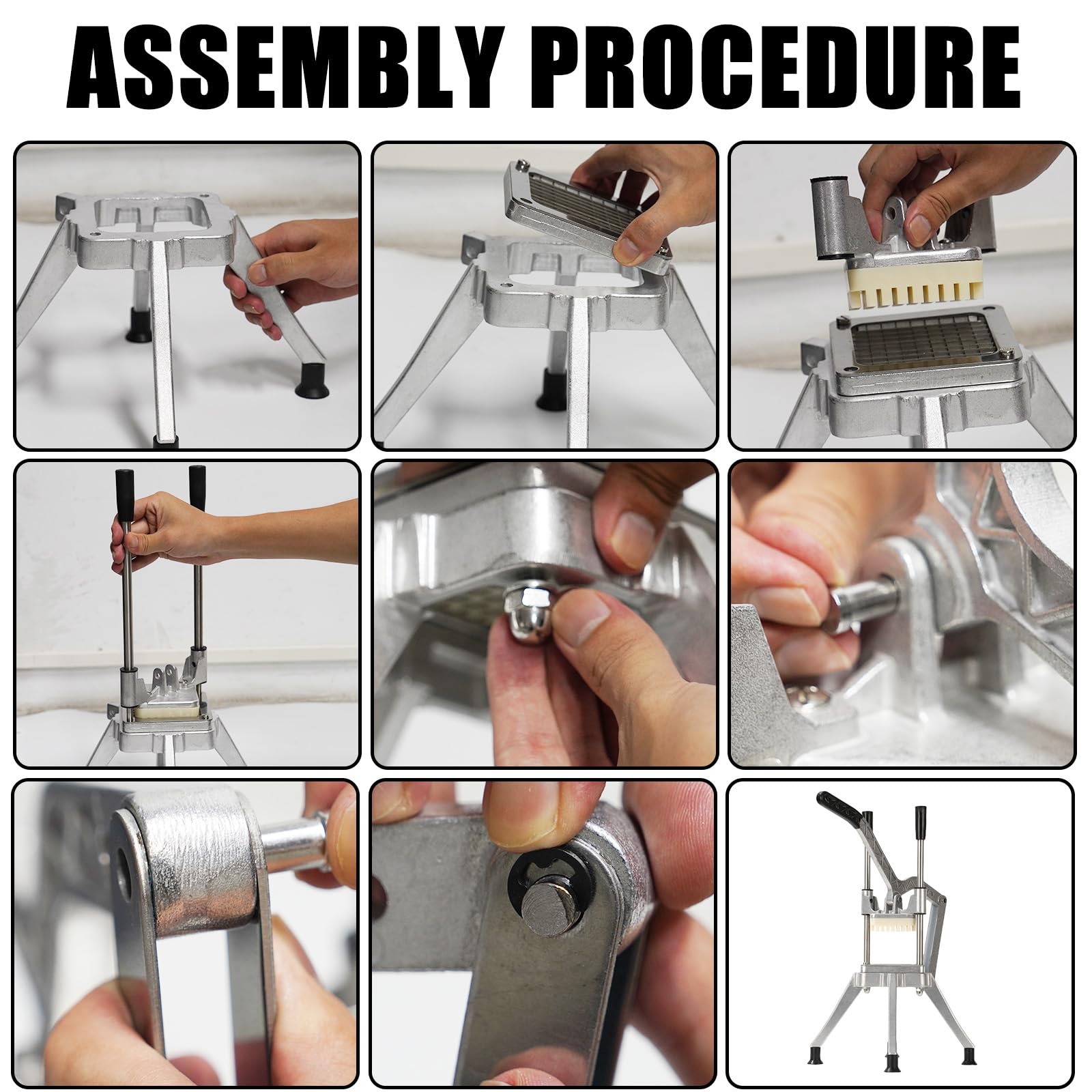 ASSEMBLY PROCEDURE