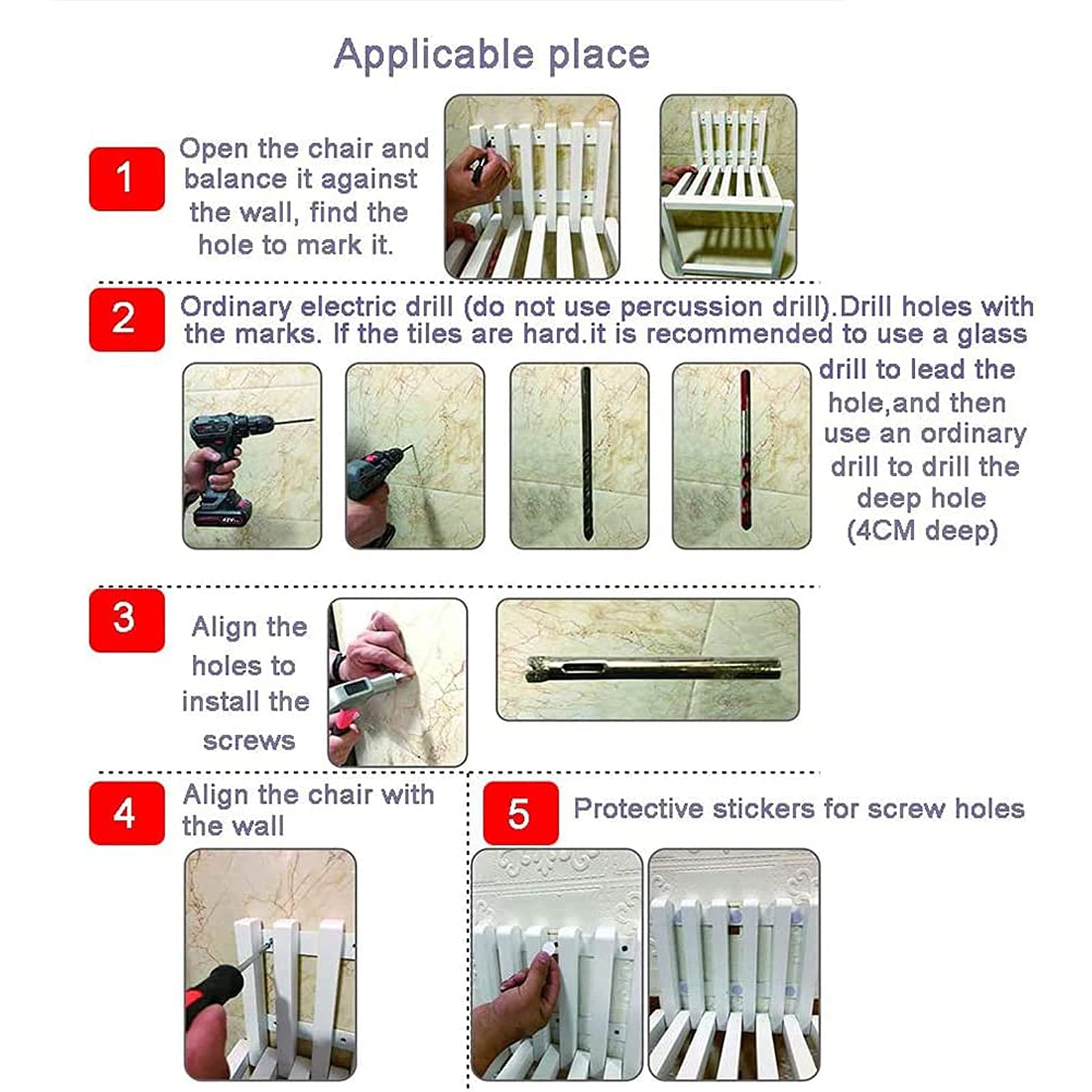 Applicable place

1

Open the chair and balance it against the wall, find the hole to mark it.

2

Ordinary electric drill (do not use percussion drill).Drill holes with the marks. If the tiles are hard.it is recommended to use a glass drill to lead the hole,and then use an ordinary drill to drill the deep hole (4CM deep)

3

Align the holes to install the screws

4

Align the chair with the wall

5

Protective stickers for screw holes