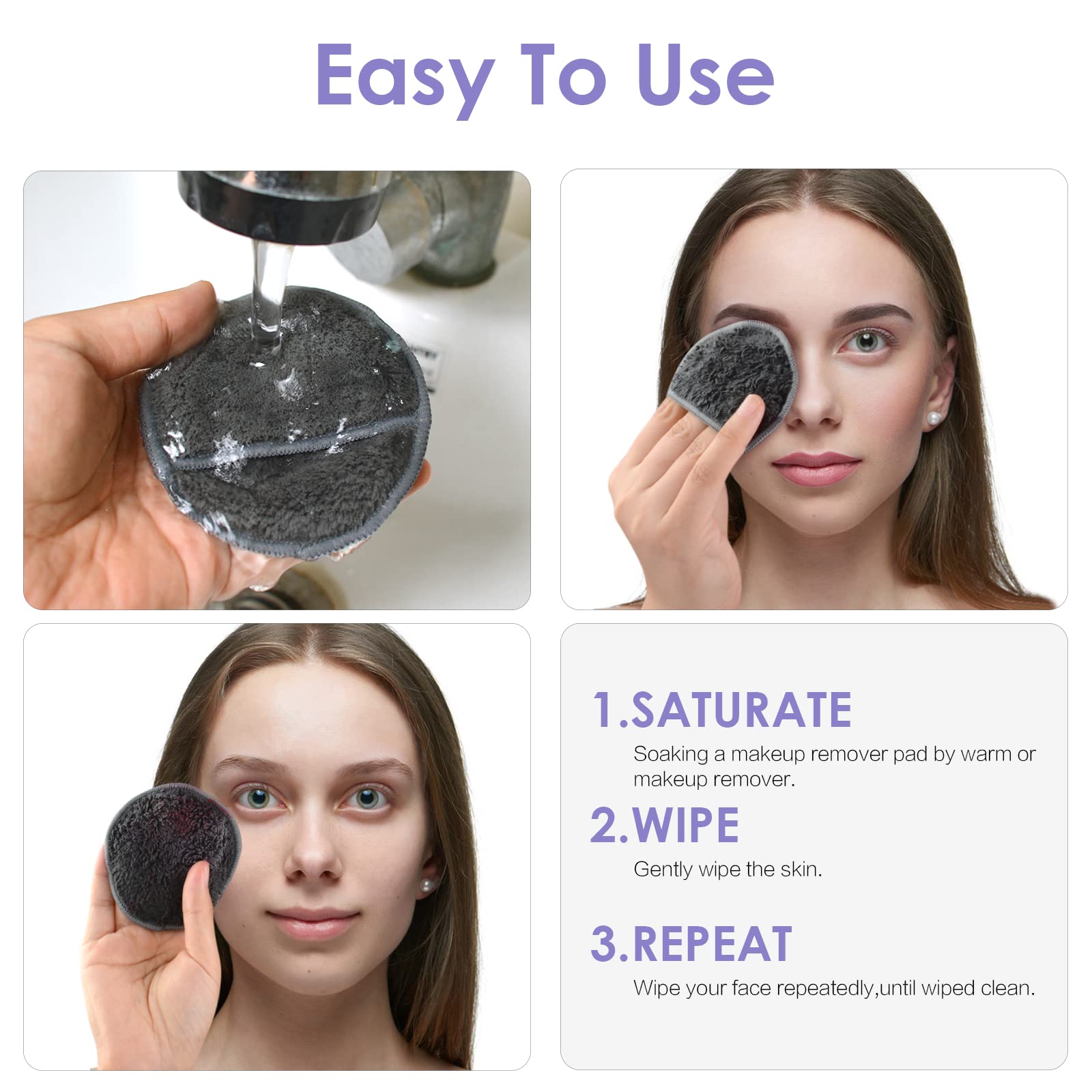 Easy To Use

1.SATURATE
Soaking a makeup remover pad by warm or makeup remover.

2.WIPE
Gently wipe the skin.

3.REPEAT
Wipe your face repeatedly,until wiped clean.