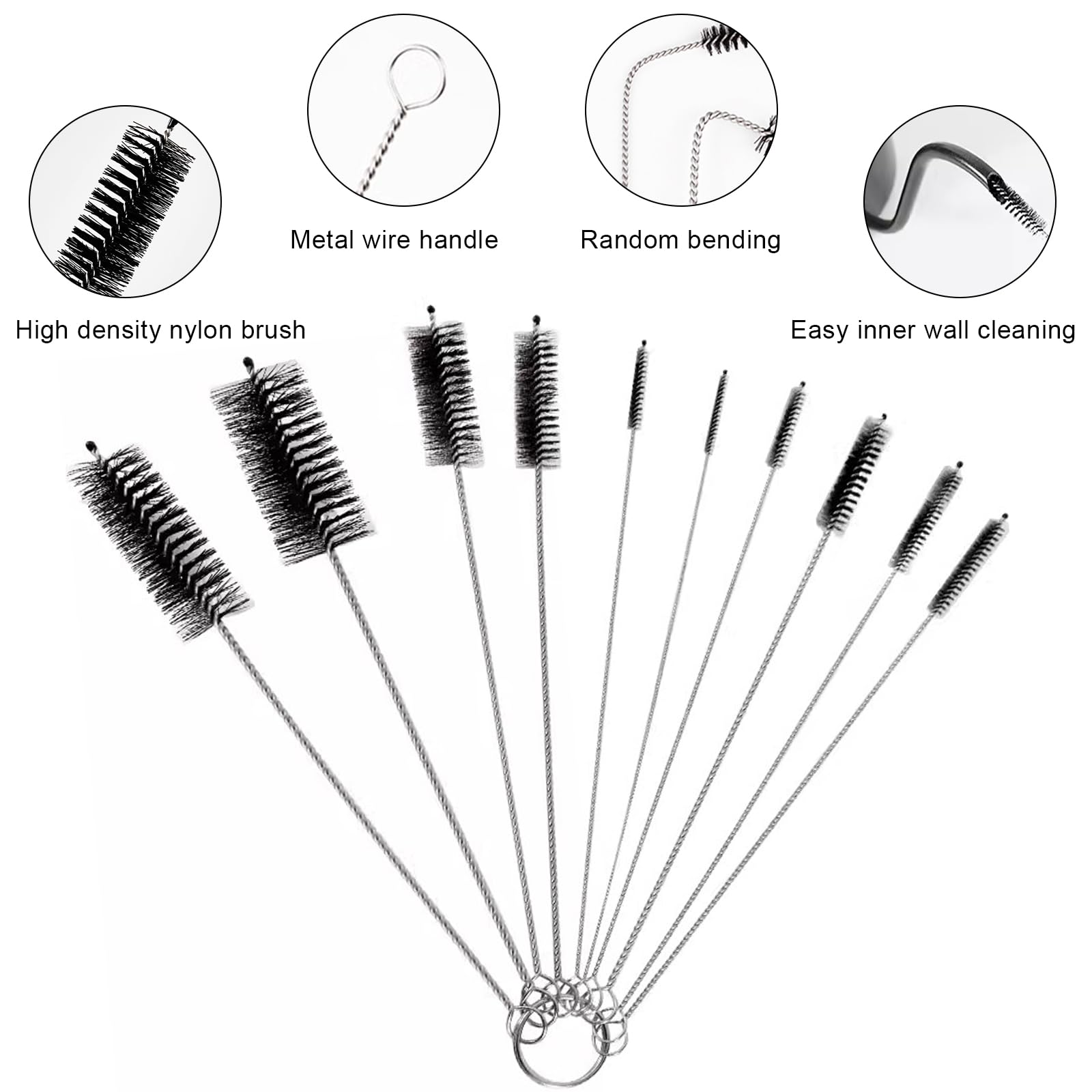 Metal wire handle

Random bending

High density nylon brush

Easy inner wall cleaning