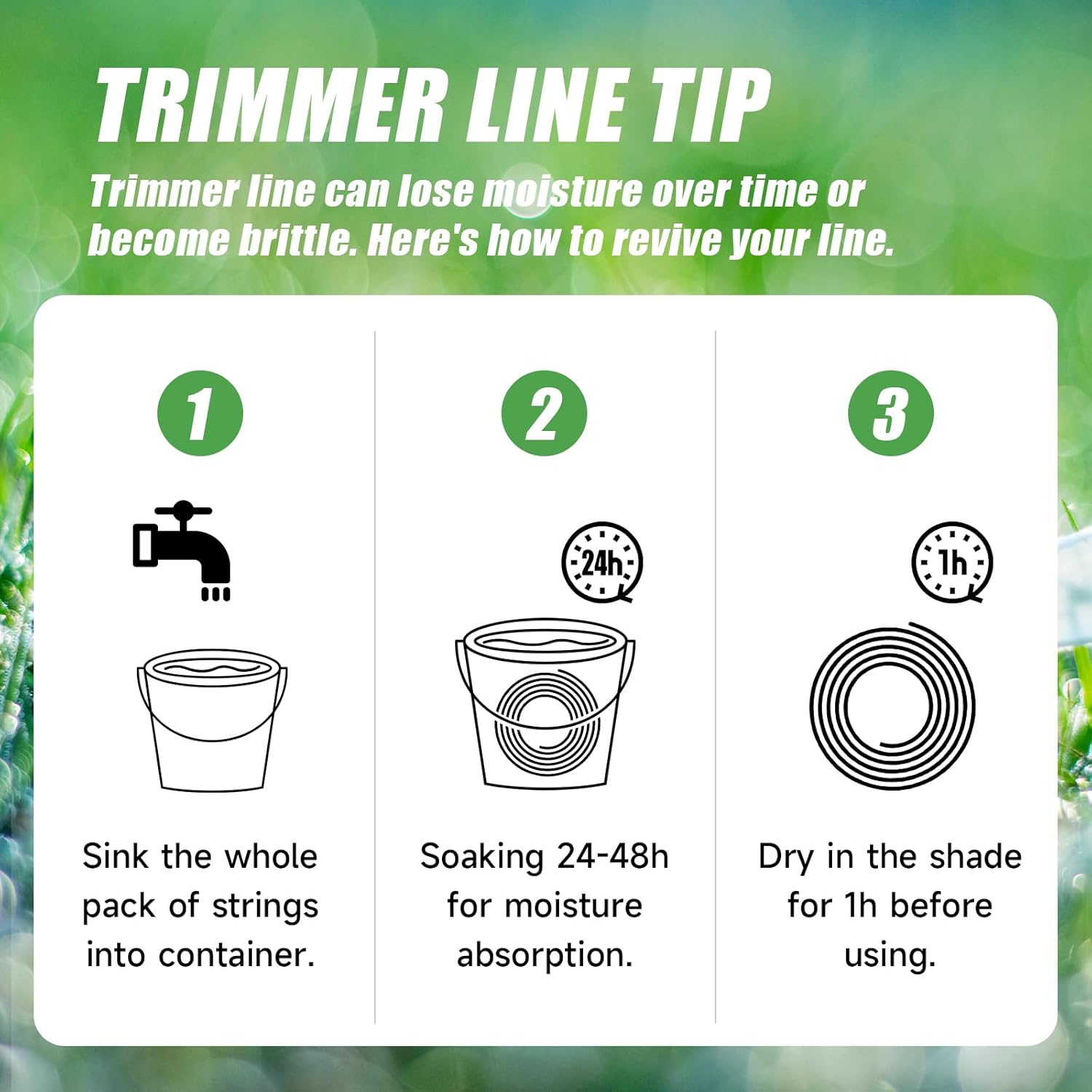 TRIMMER LINE TIP

Trimmer line can lose moisture over time or become brittle. Here's how to revive your line.

1

Sink the whole pack of strings into container.

2

24h

Soaking 24-48h for moisture absorption.

3

1h

Dry in the shade for 1h before using.