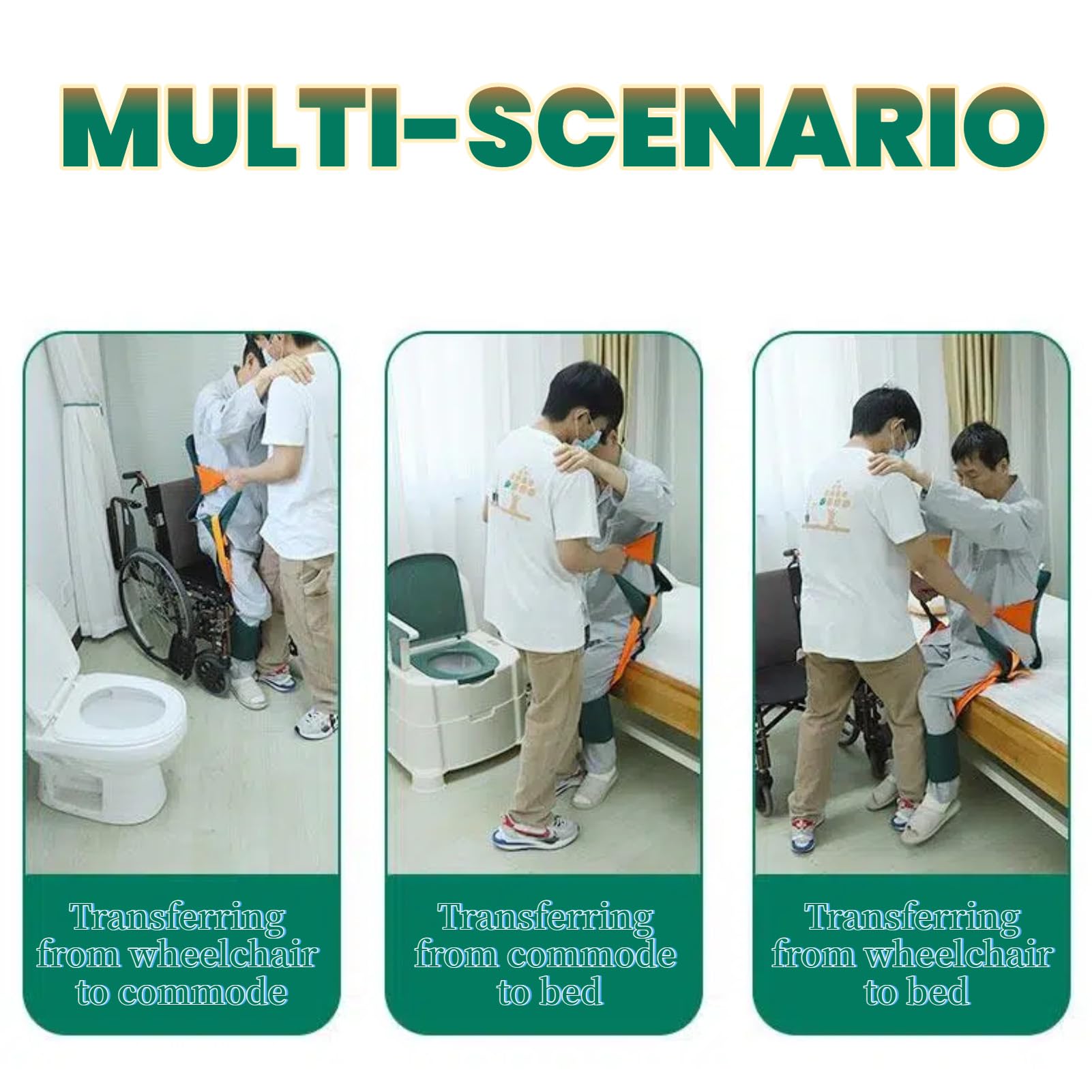 MULTI-SCENARIO

Transferring from wheelchair to commode

Transferring from commode to bed

Transferring from wheelchair to bed