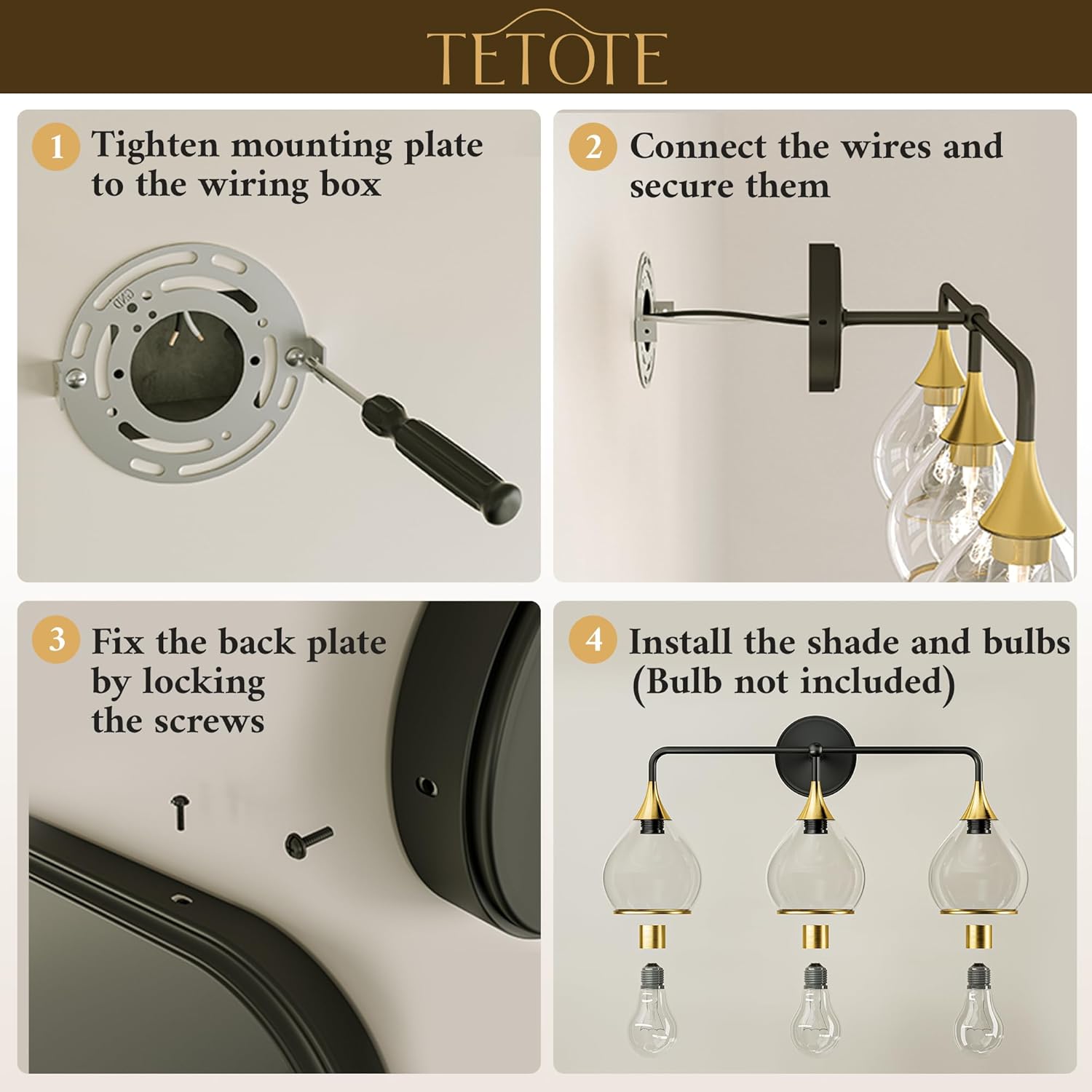 TETOTE

1 Tighten mounting plate to the wiring box

GND

2 Connect the wires and secure them

3 Fix the back plate by locking the screws

4 Install the shade and bulbs (Bulb not included)