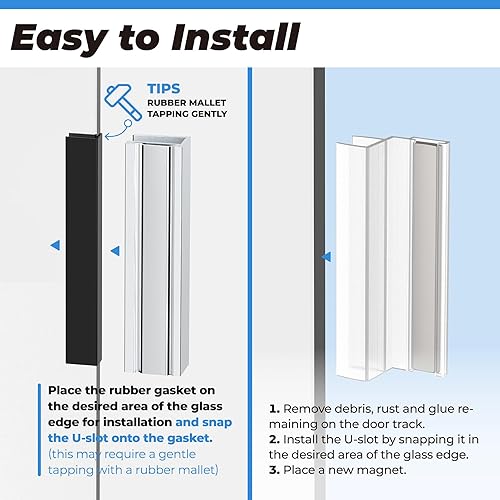 Easy to Install

TIPS
RUBBER MALLET
TAPPING GENTLY

Place the rubber gasket on the desired area of the glass edge for installation and snap the U-slot onto the gasket. (this may require a gentle tapping with a rubber mallet)

1. Remove debris, rust and glue remaining on the door track.
2. Install the U-slot by snapping it in the desired area of the glass edge.
3. Place a new magnet.