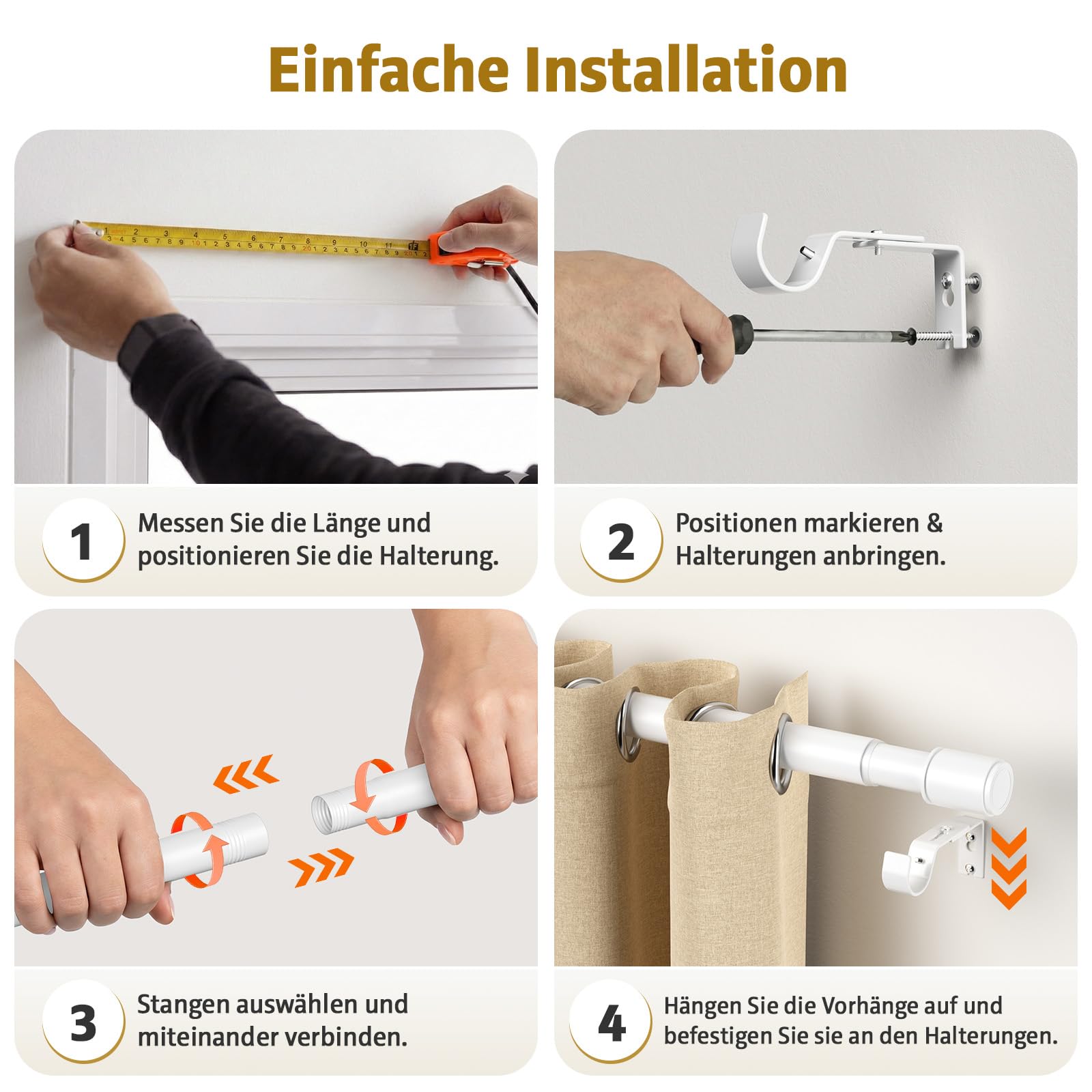 Einfache Installation

1 Messen Sie die Länge und positionieren Sie die Halterung.

2 Positionen markieren & Halterungen anbringen.

3 Stangen auswählen und miteinander verbinden.

4 Hängen Sie die Vorhänge auf und befestigen Sie sie an den Halterungen.