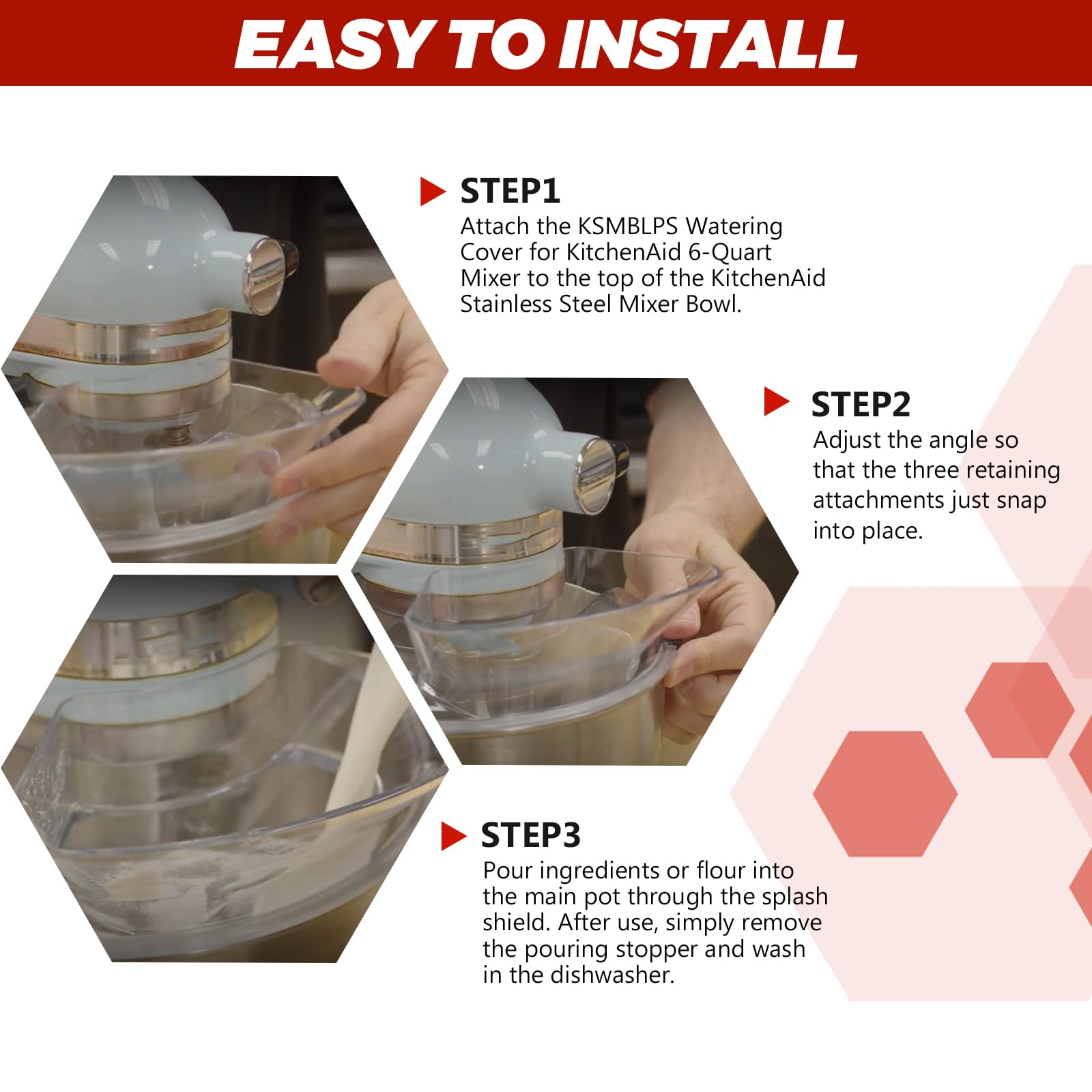 EASY TO INSTALL

STEP1
Attach the KSMBLPS Watering Cover for KitchenAid 6-Quart Mixer to the top of the KitchenAid Stainless Steel Mixer Bowl.

STEP2
Adjust the angle so that the three retaining attachments just snap into place.

STEP3
Pour ingredients or flour into the main pot through the splash shield. After use, simply remove the pouring stopper and wash in the dishwasher.