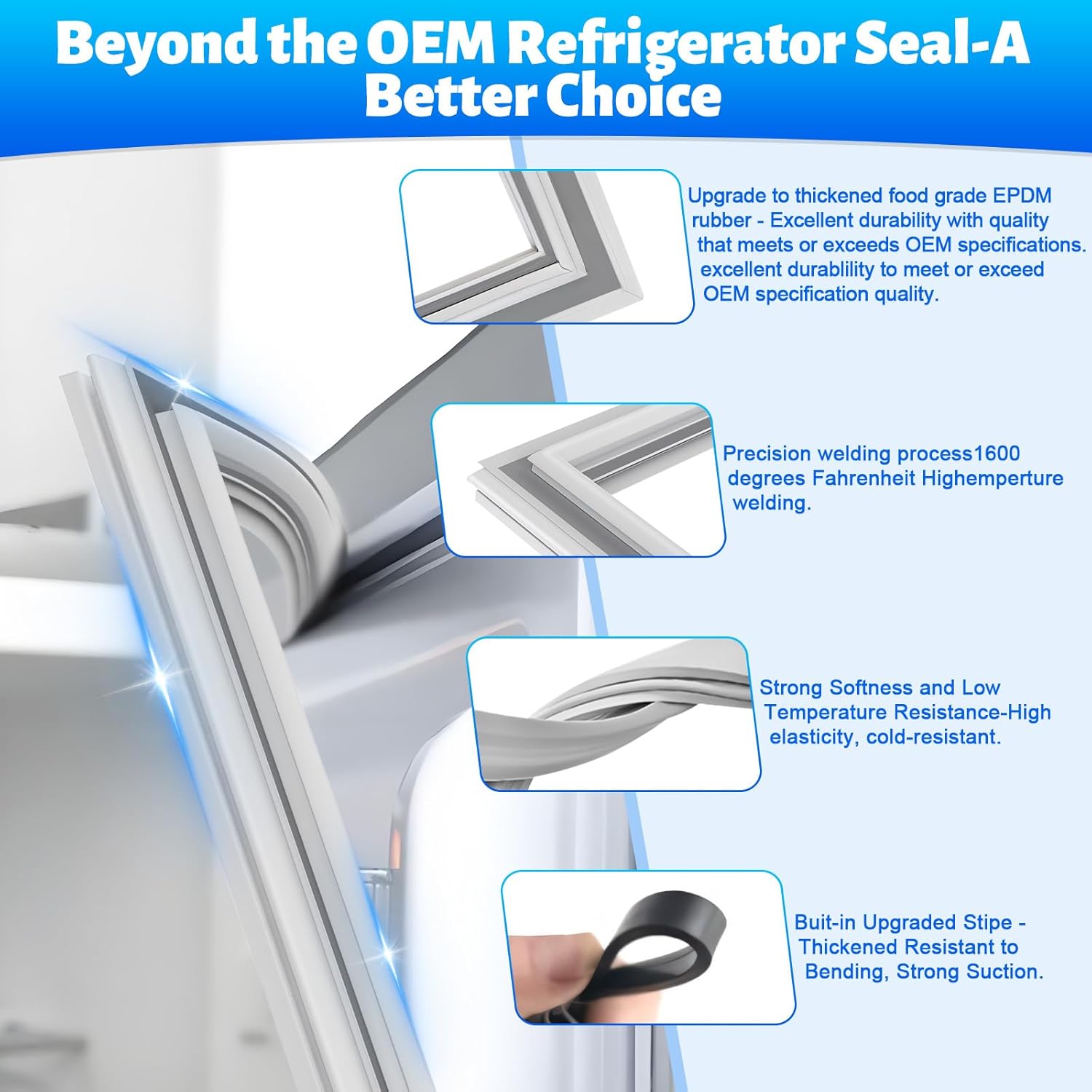 Beyond the OEM Refrigerator Seal-A Better Choice

Upgrade to thickened food grade EPDM rubber - Excellent durability with quality that meets or exceeds OEM specifications. excellent durablility to meet or exceed OEM specification quality.

Precision welding process1600 degrees Fahrenheit Highemperture welding.

Strong Softness and Low Temperature Resistance-High elasticity, cold-resistant.

Buit-in Upgraded Stipe - Thickened Resistant to Bending, Strong Suction.