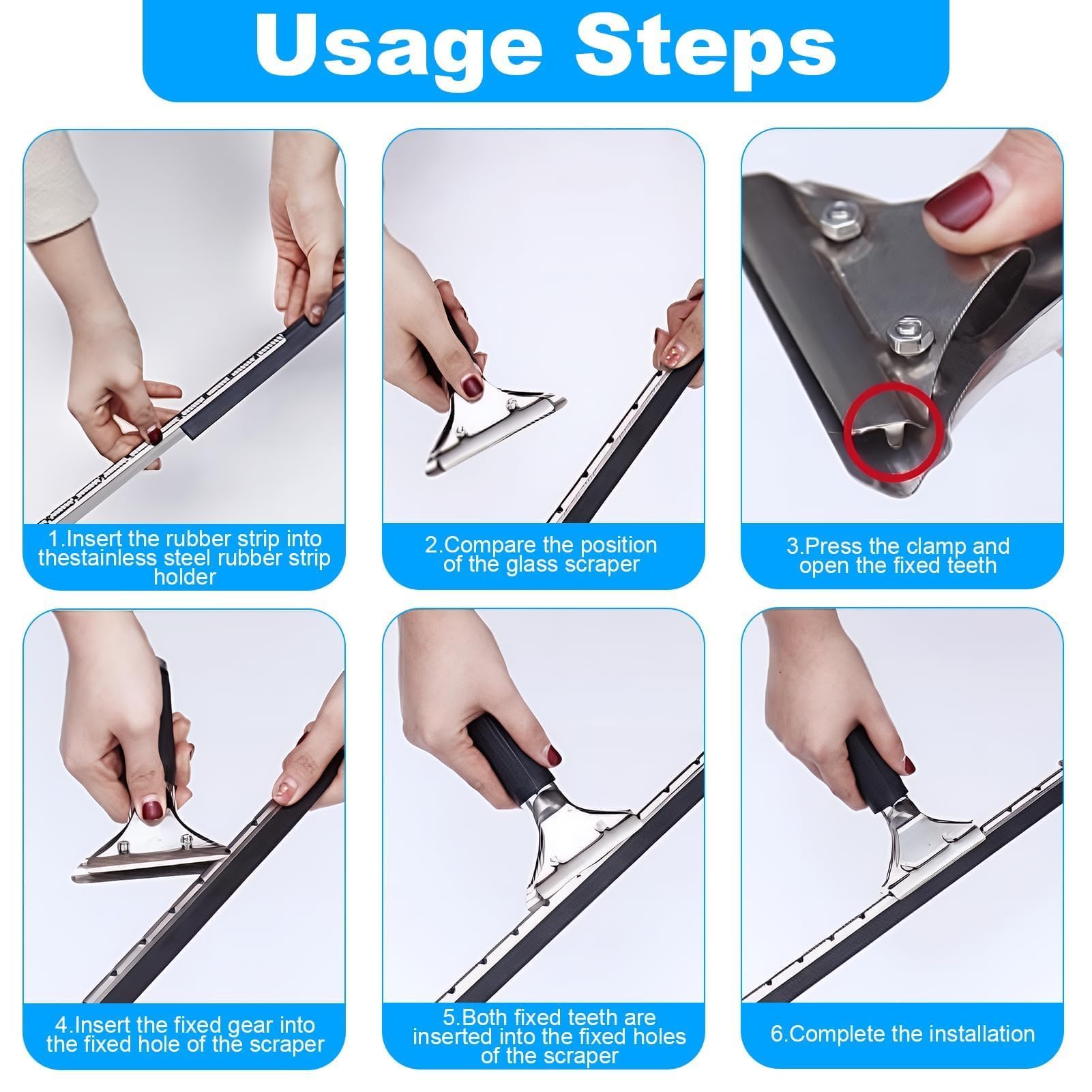 Usage Steps

1.Insert the rubber strip into thestainless steel rubber strip holder

2.Compare the position of the glass scraper

3.Press the clamp and open the fixed teeth

4.Insert the fixed gear into the fixed hole of the scraper

5.Both fixed teeth are inserted into the fixed holes of the scraper

6.Complete the installation