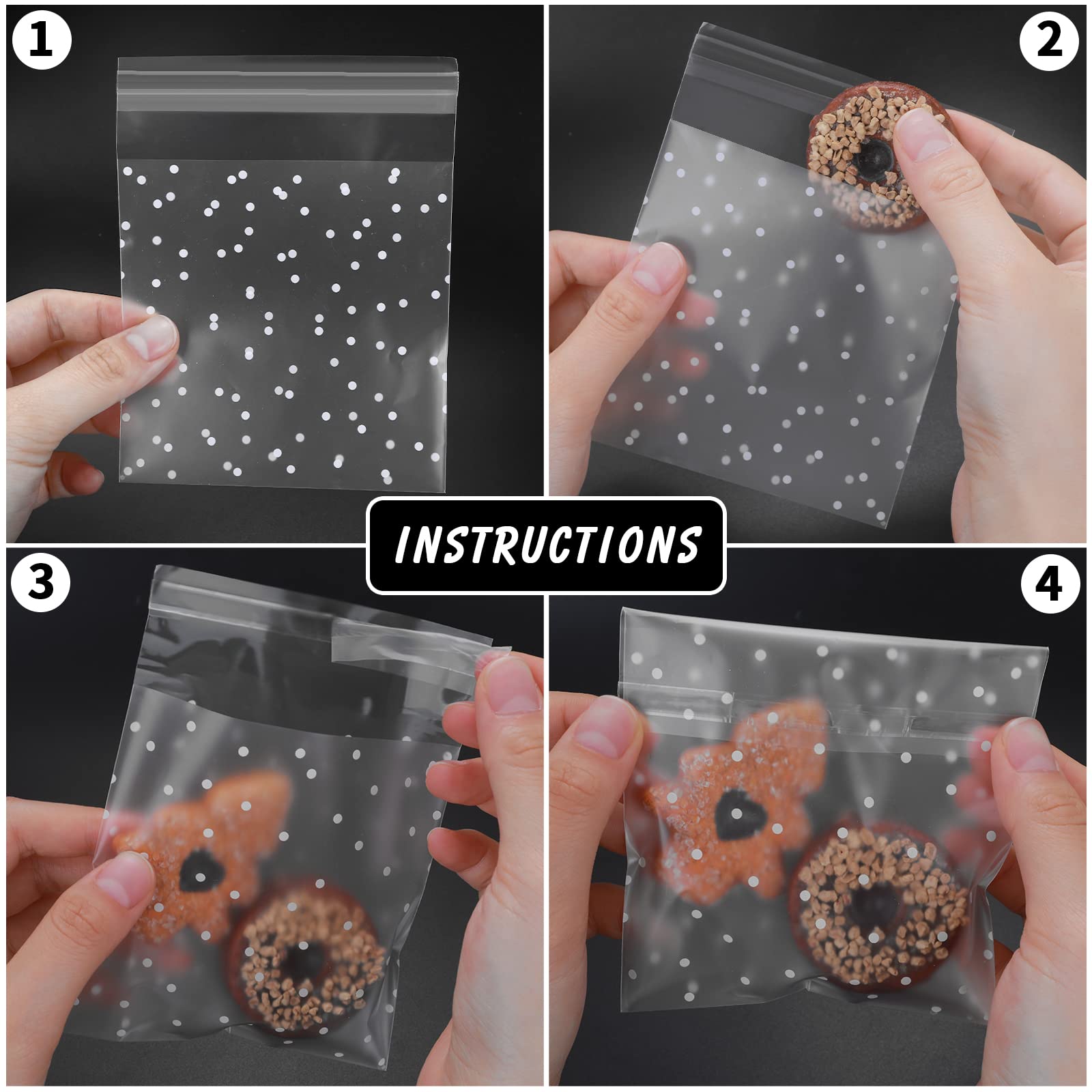 1

2

INSTRUCTIONS

3

4