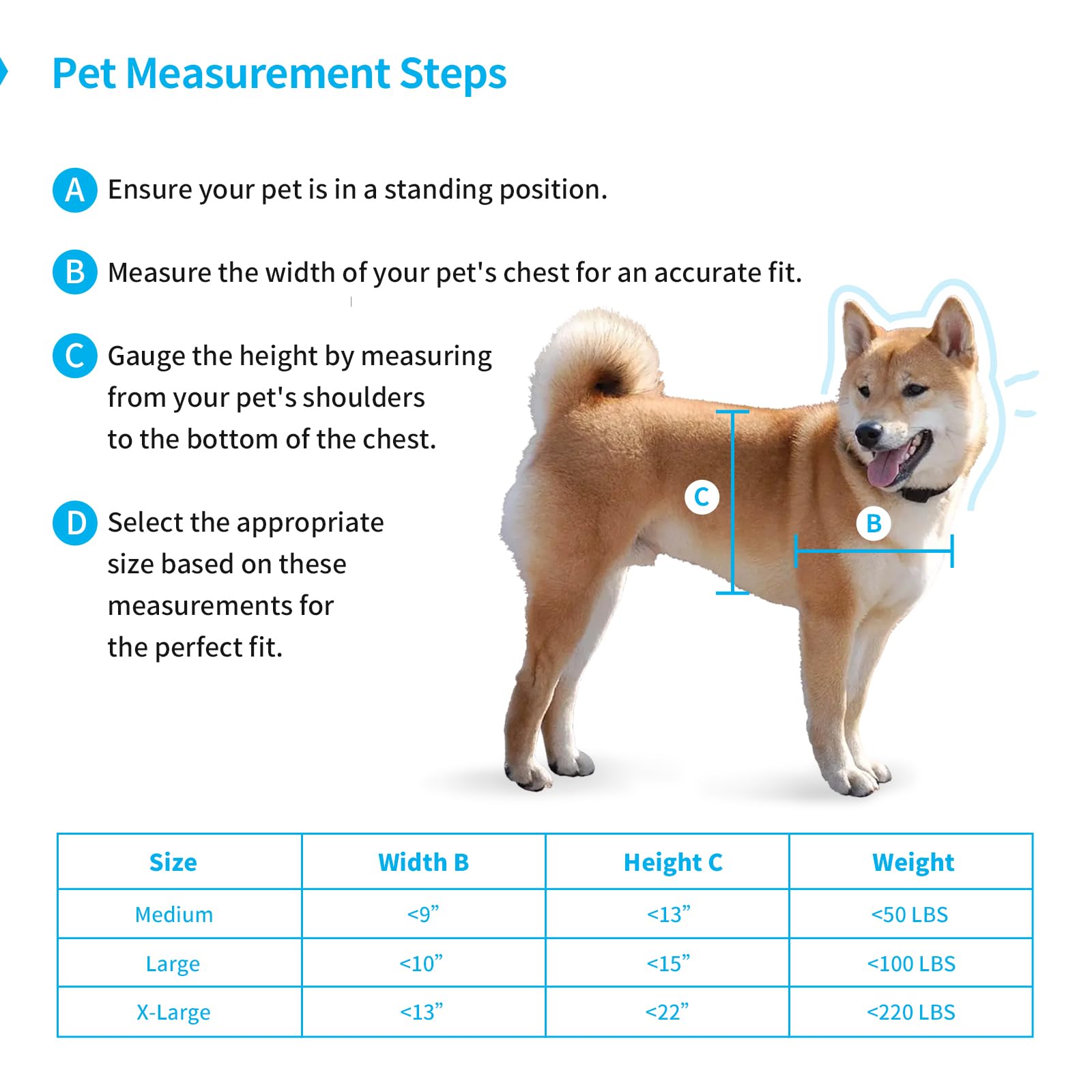 Pet Measurement Steps

A Ensure your pet is in a standing position.

B Measure the width of your pet's chest for an accurate fit.

C Gauge the height by measuring from your pet's shoulders to the bottom of the chest.

D Select the appropriate size based on these measurements for the perfect fit.

C

B

| Size | Width B | Height C | Weight |
|---|---|---|---|
| Medium | <9” | <13” | <50 LBS |
| Large | <10” | <15” | <100 LBS |
| X-Large | <13” | <22” | <220 LBS |