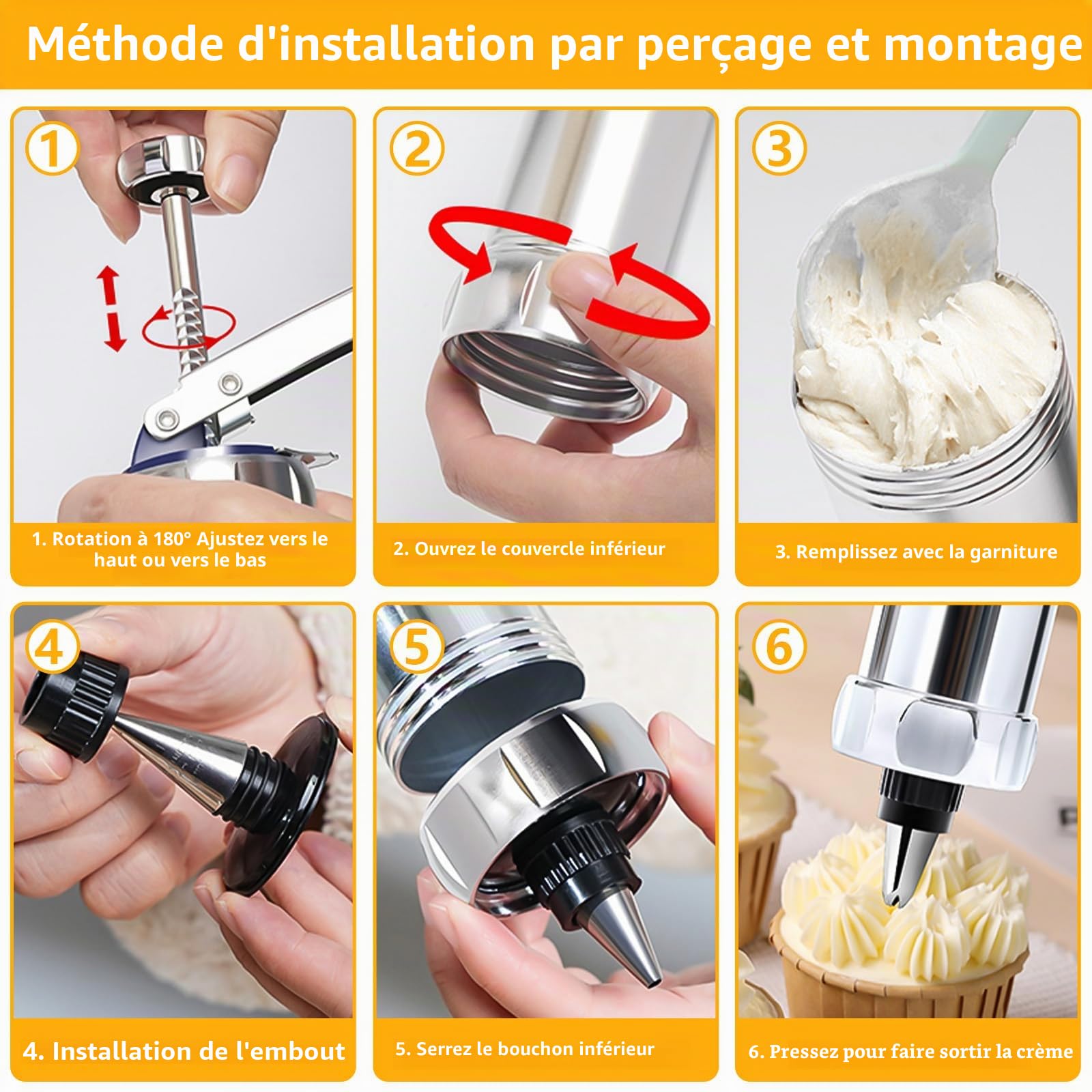 Méthode d'installation par perçage et montage

1

1. Rotation à 180° Ajustez vers le haut ou vers le bas

2

2. Ouvrez le couvercle inférieur

3

3. Remplissez avec la garniture

4

4. Installation de l'embout

5

5. Serrez le bouchon inférieur

6

6. Pressez pour faire sortir la crème