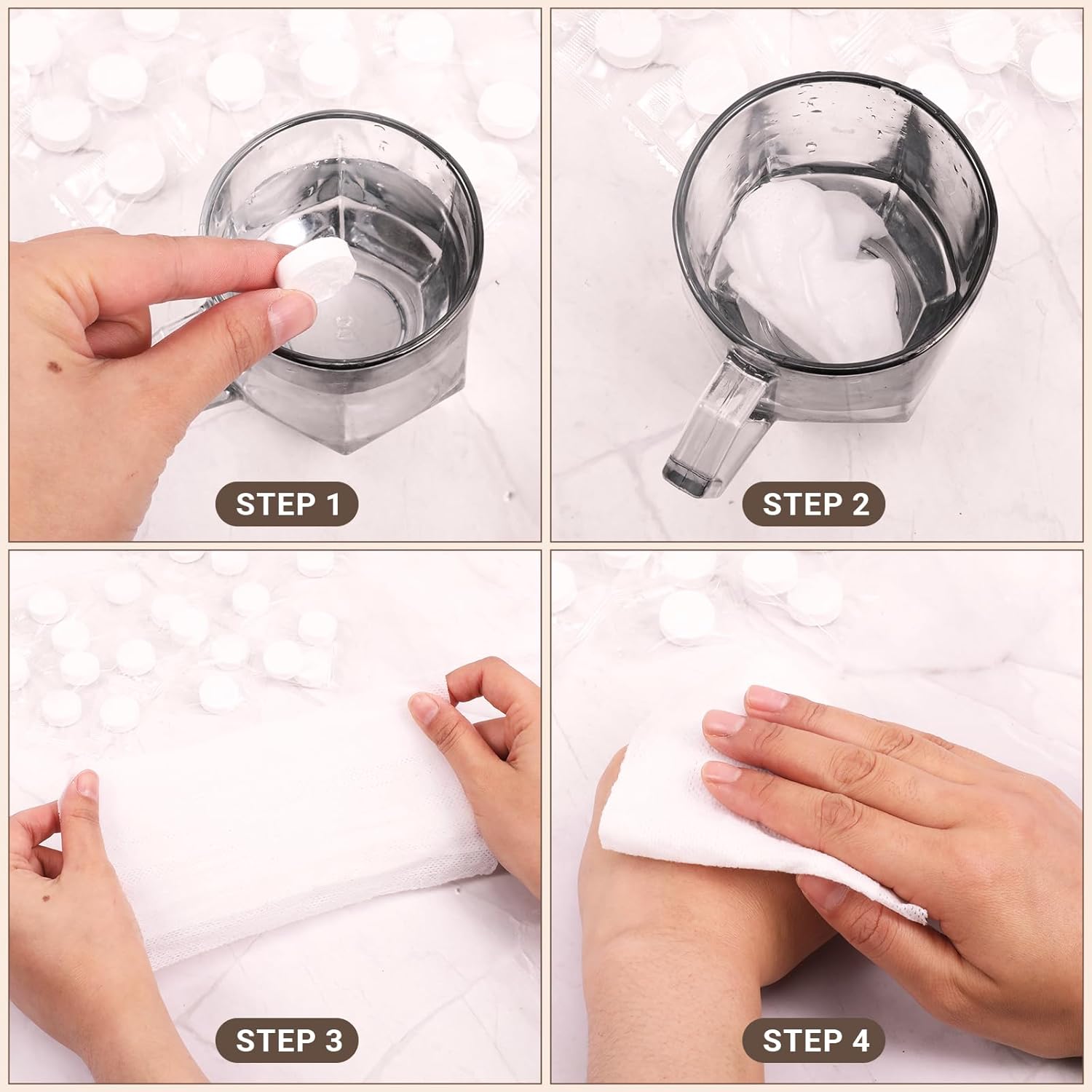 STEP 1

STEP 2

STEP 3

STEP 4