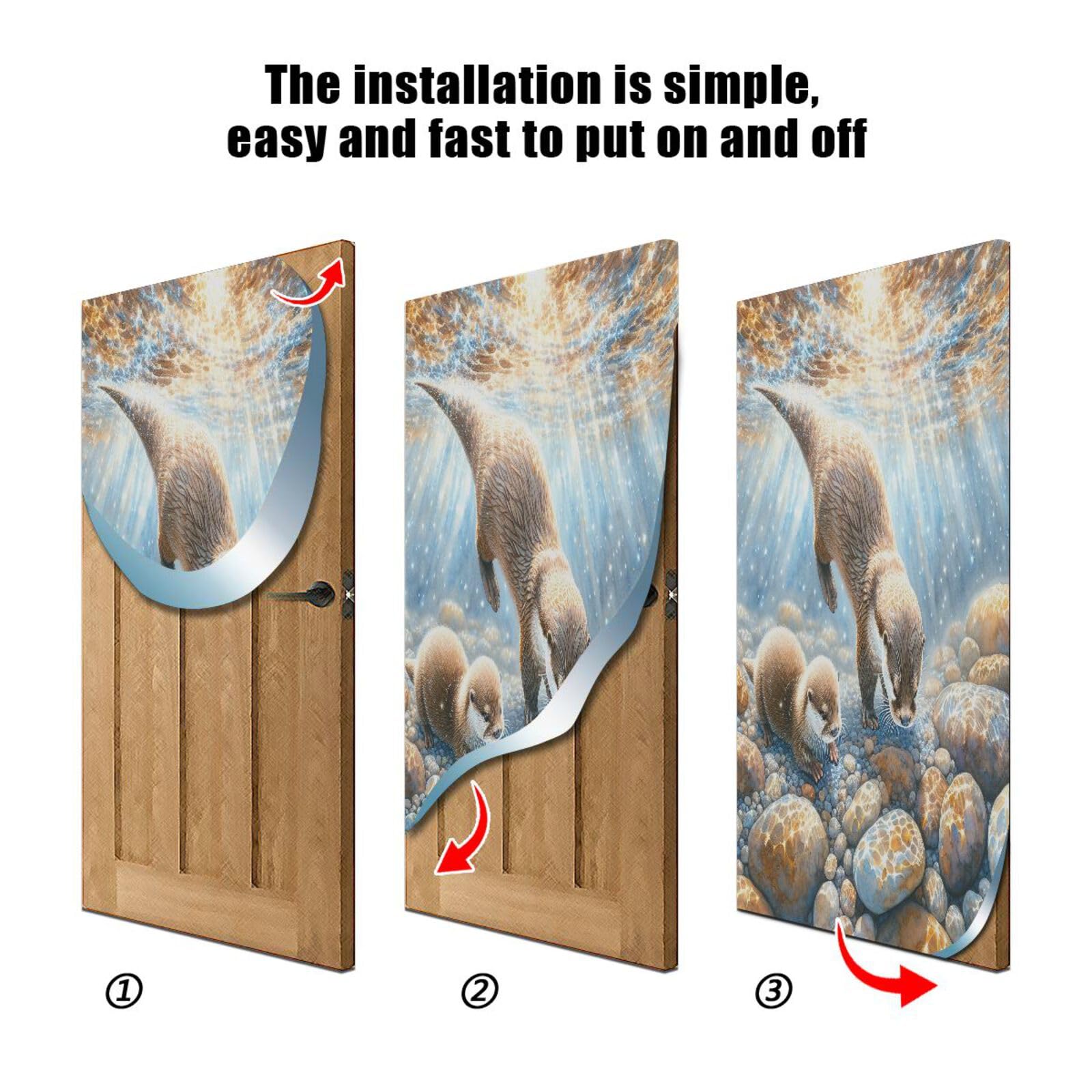 The installation is simple, easy and fast to put on and off

①

②

③