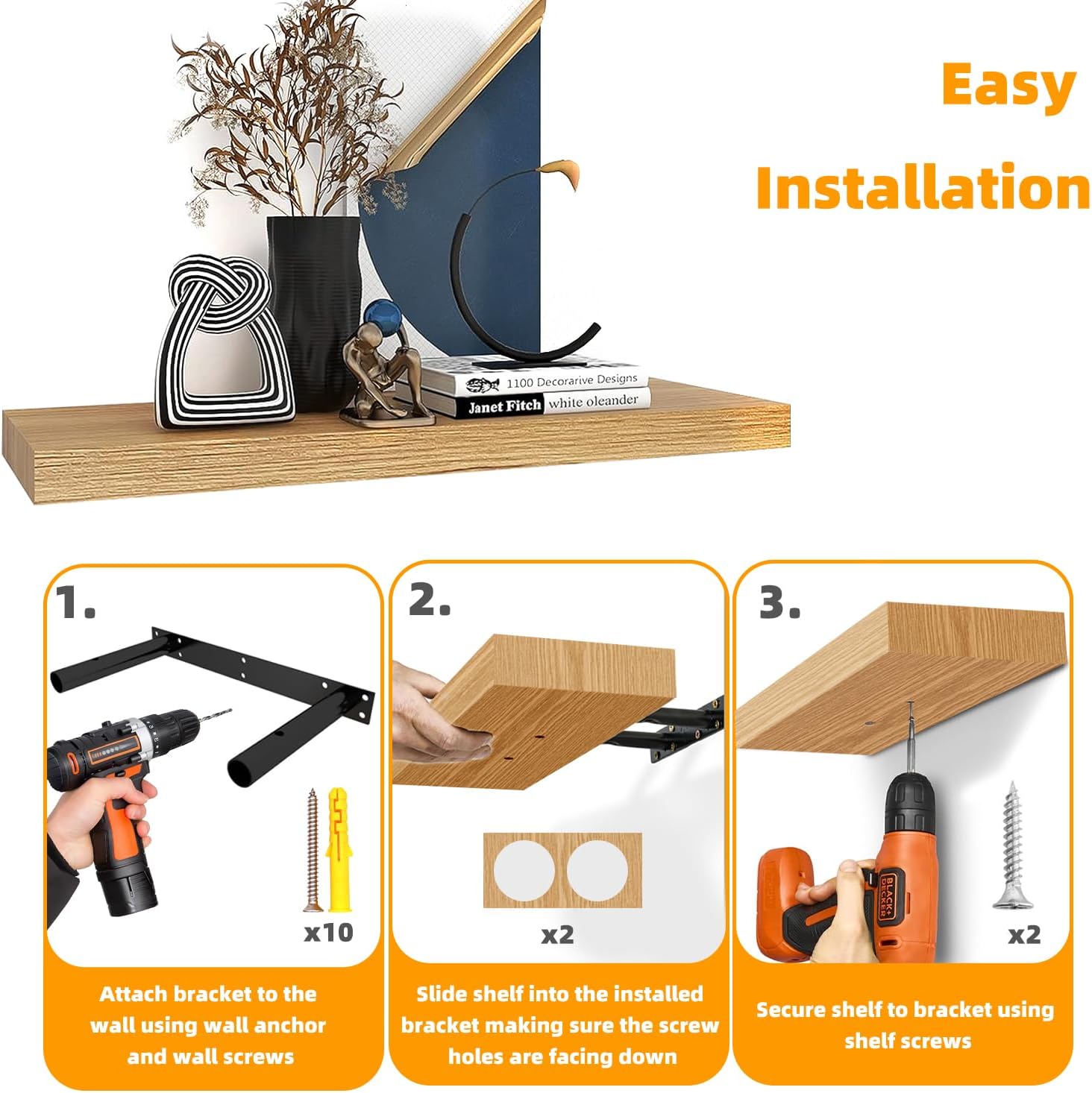 Easy Installation

1100 Decorarive Designs
Janet Fitch white oleander

1.
x10
Attach bracket to the wall using wall anchor and wall screws

2.
x2
Slide shelf into the installed bracket making sure the screw holes are facing down

3.
BLACK+DECKER
x2
Secure shelf to bracket using shelf screws