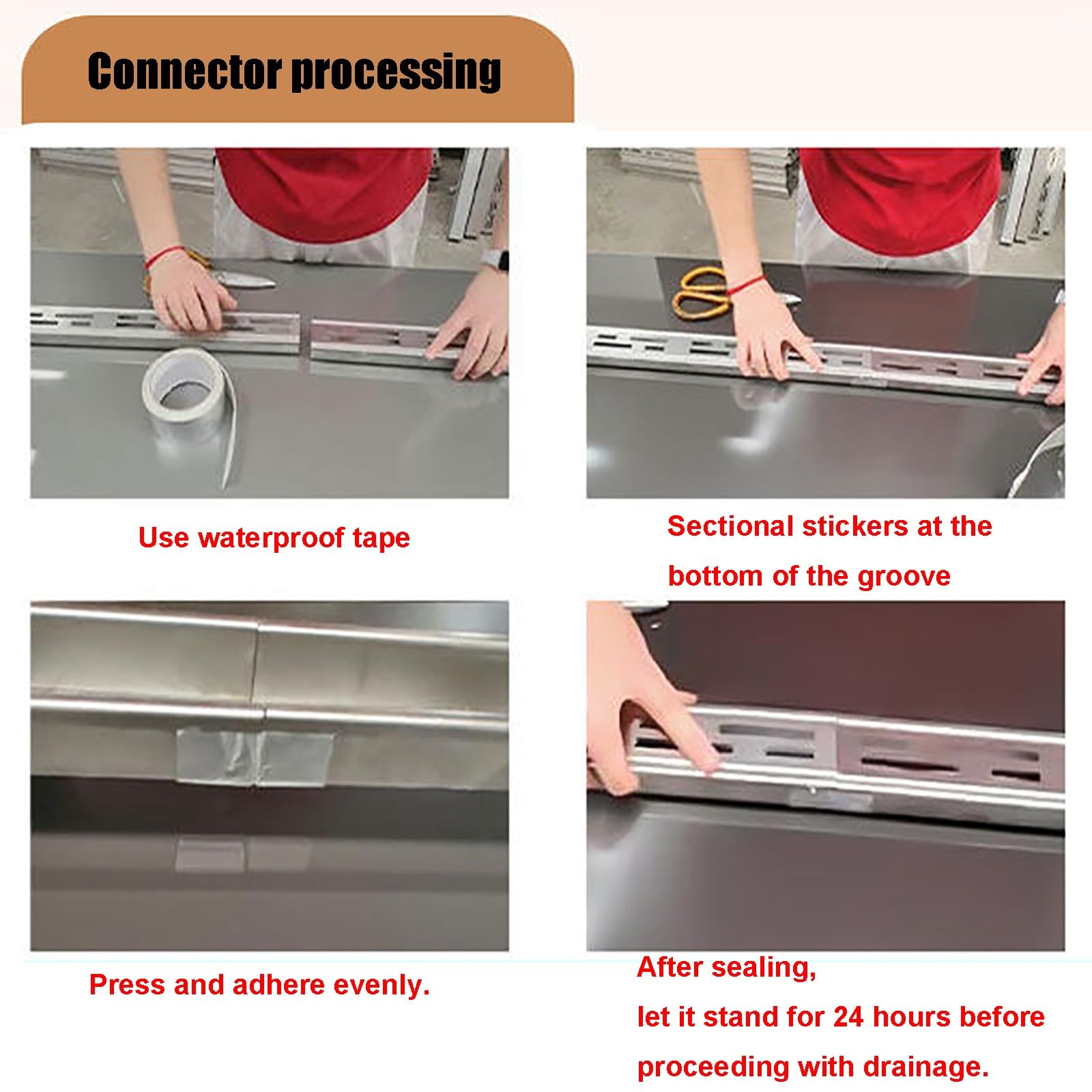 Connector processing

Use waterproof tape

Sectional stickers at the bottom of the groove

Press and adhere evenly.

After sealing,
let it stand for 24 hours before proceeding with drainage.