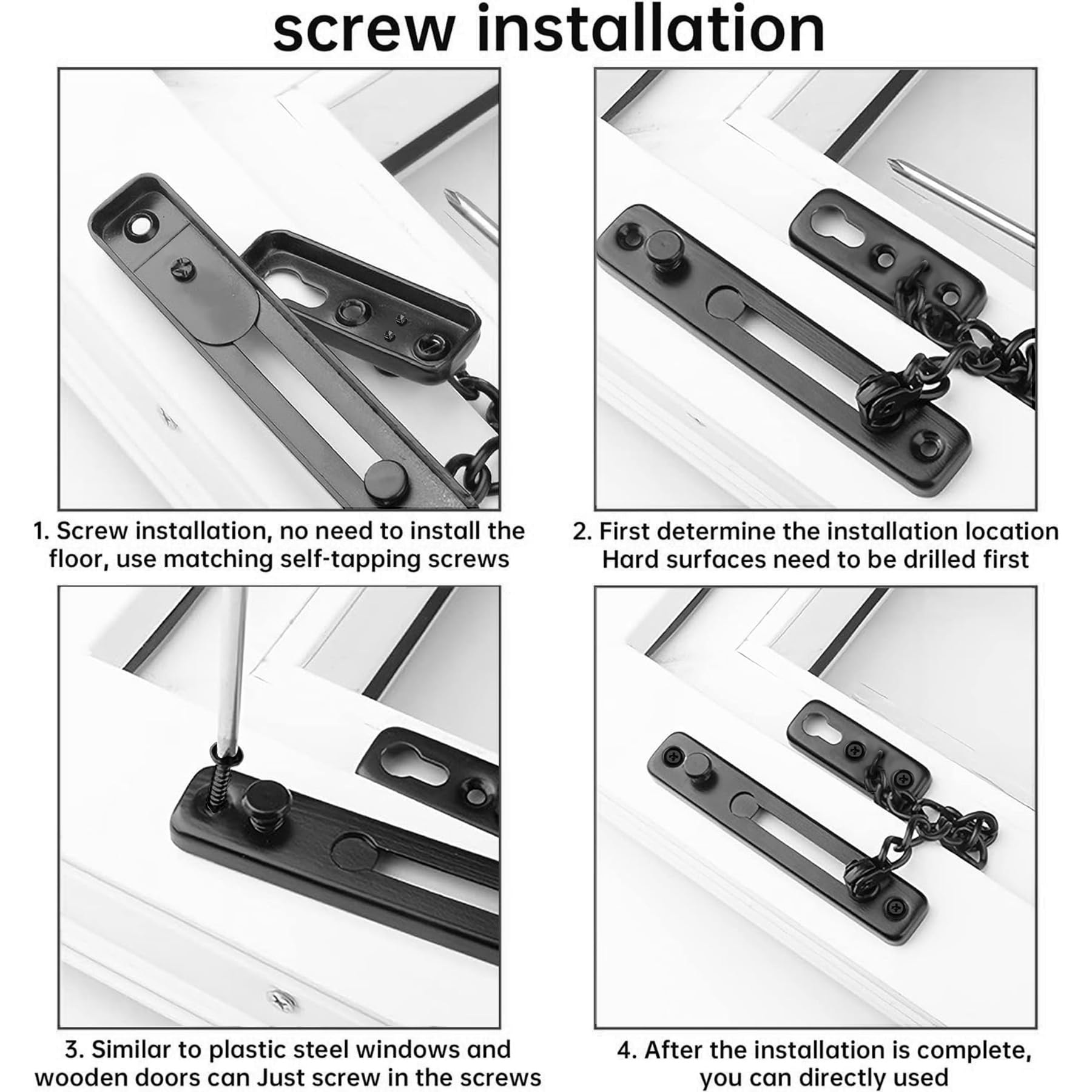 screw installation

1. Screw installation, no need to install the floor, use matching self-tapping screws

2. First determine the installation location
Hard surfaces need to be drilled first

3. Similar to plastic steel windows and wooden doors can Just screw in the screws

4. After the installation is complete, you can directly used