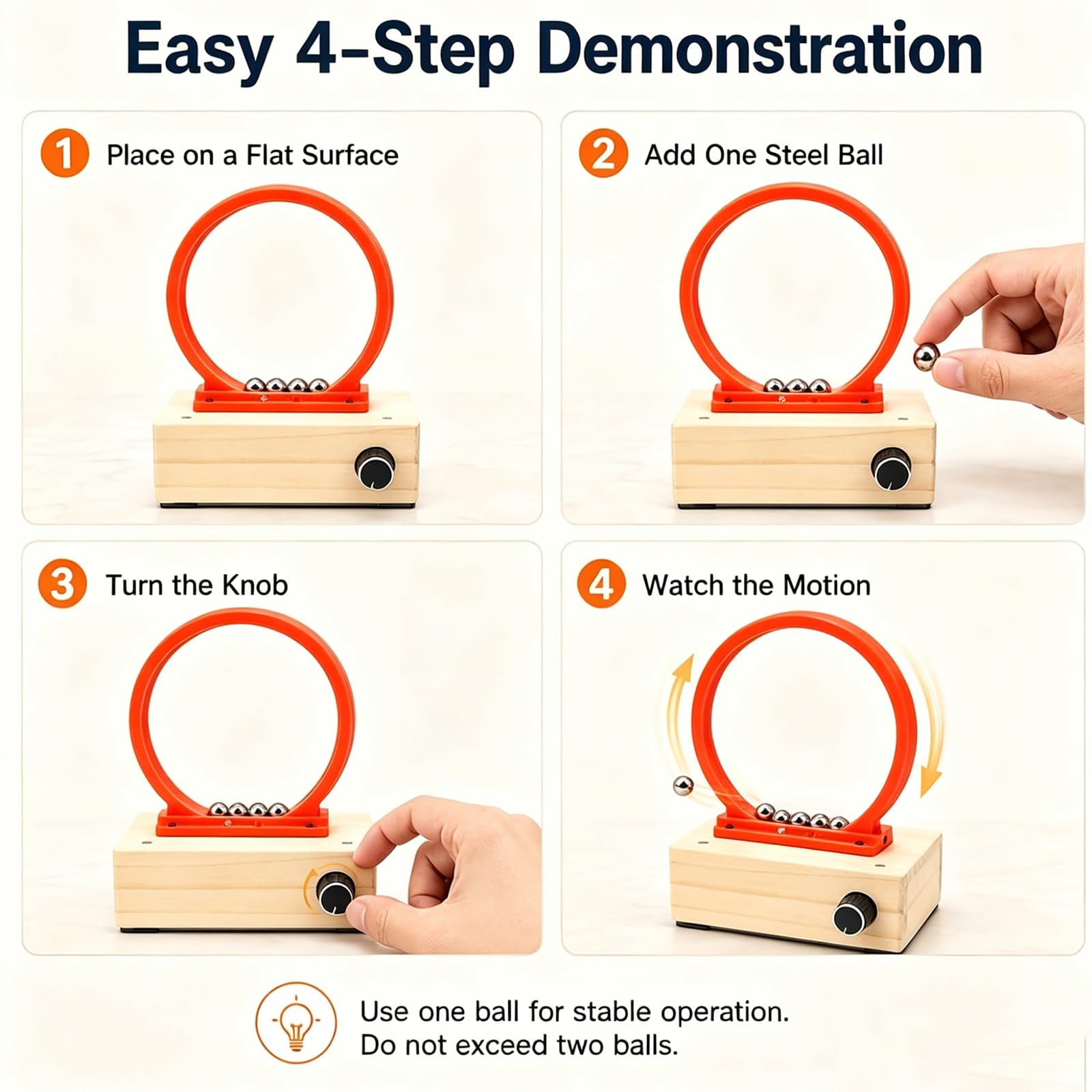 Easy 4-Step Demonstration

1 Place on a Flat Surface

2 Add One Steel Ball

3 Turn the Knob

4 Watch the Motion

Use one ball for stable operation.
Do not exceed two balls.