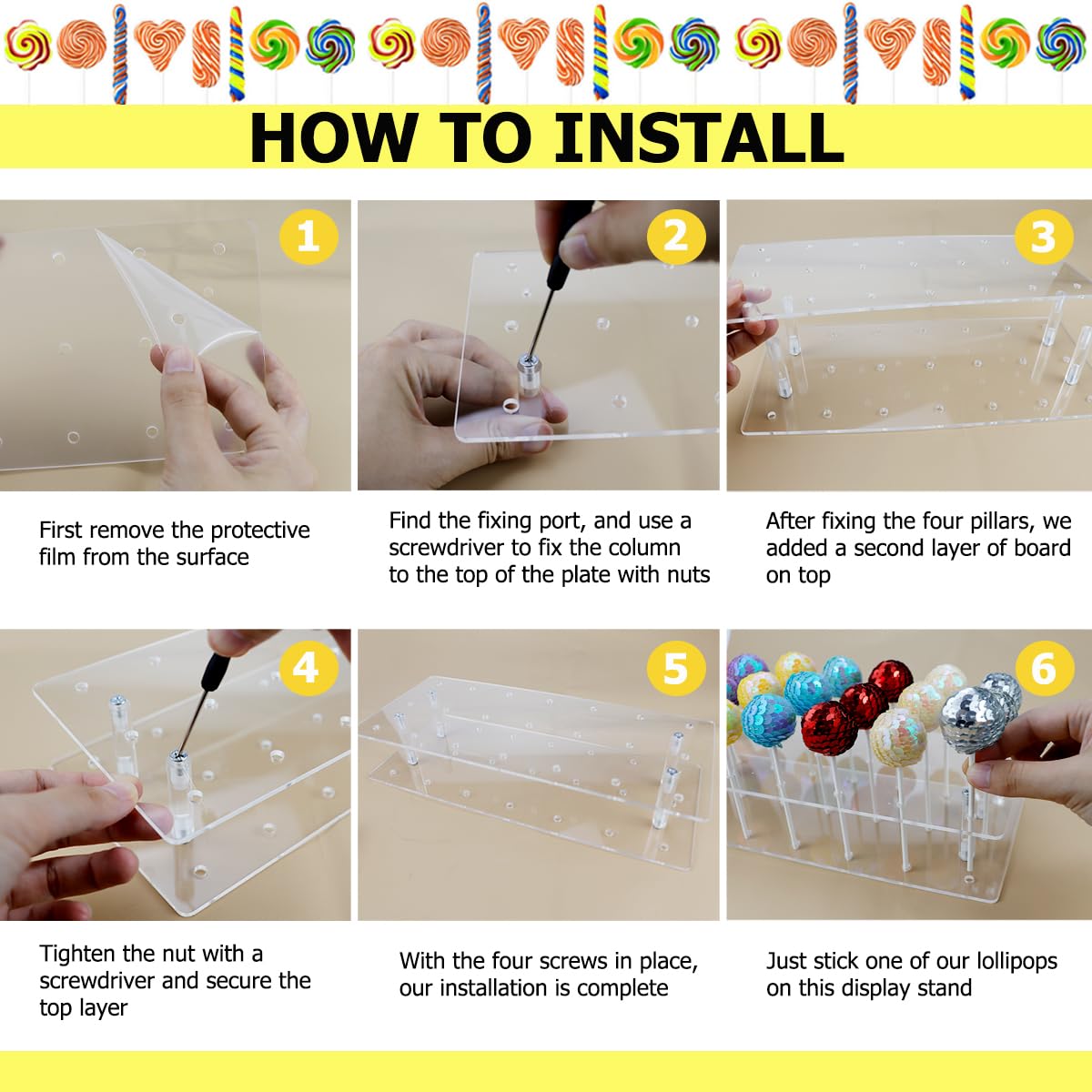 HOW TO INSTALL

1

First remove the protective film from the surface

2

Find the fixing port, and use a screwdriver to fix the column to the top of the plate with nuts

3

After fixing the four pillars, we added a second layer of board on top

4

Tighten the nut with a screwdriver and secure the top layer

5

With the four screws in place, our installation is complete

6

Just stick one of our lollipops on this display stand