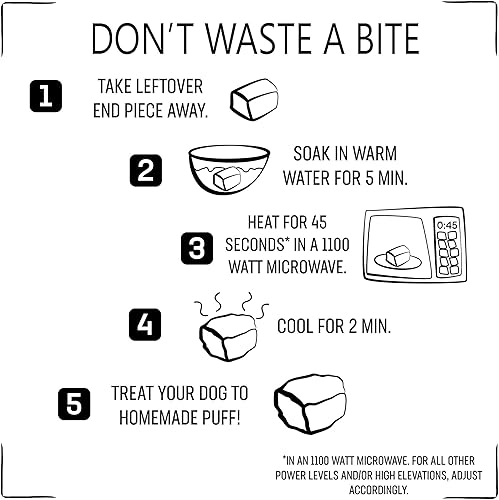 DON'T WASTE A BITE

1 TAKE LEFTOVER END PIECE AWAY.

2 SOAK IN WARM WATER FOR 5 MIN.

3 HEAT FOR 45 SECONDS* IN A 1100 WATT MICROWAVE.

0:45

4 COOL FOR 2 MIN.

5 TREAT YOUR DOG TO HOMEMADE PUFF!

*IN AN 1100 WATT MICROWAVE. FOR ALL OTHER POWER LEVELS AND/OR HIGH ELEVATIONS, ADJUST ACCORDINGLY.