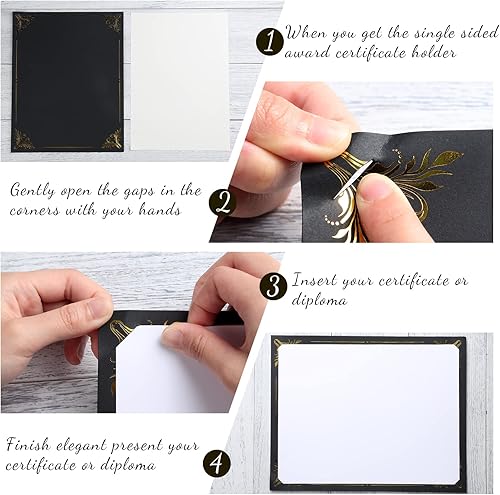 1 When you get the single sided award certificate holder

Gently open the gaps in the corners with your hands 2

3 Insert your certificate or diploma

Finish elegant present your certificate or diploma 4