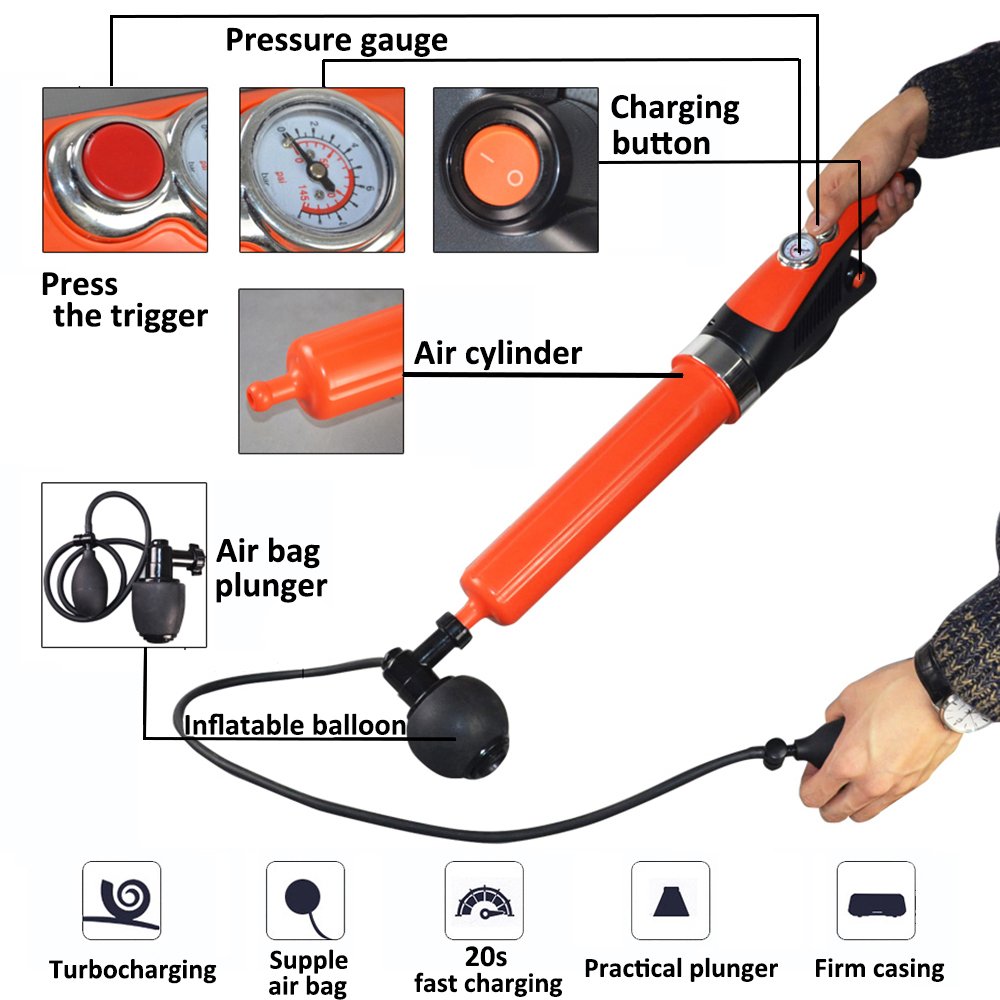 Pressure gauge

Charging button

Press the trigger

Air cylinder

Air bag plunger

Inflatable balloon

Turbocharging

Supple air bag

20s fast charging

Practical plunger

Firm casing